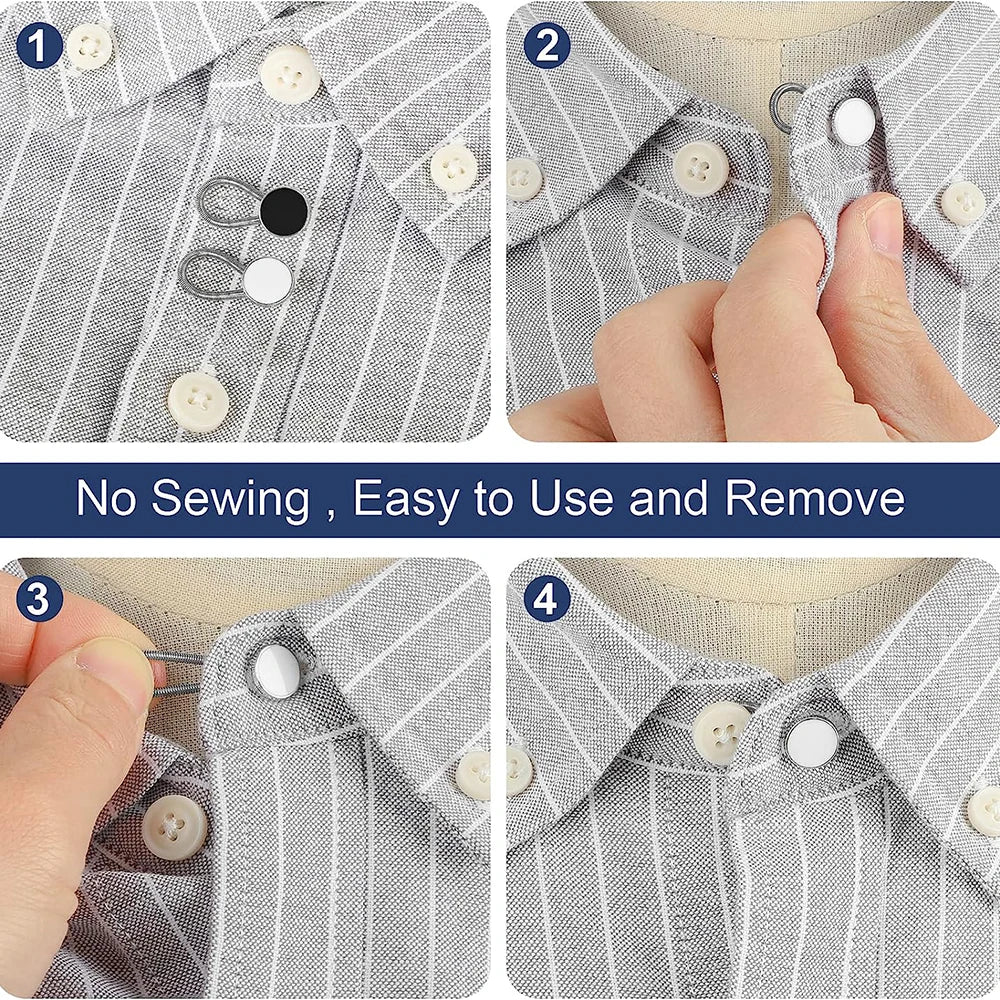 1

2

No Sewing , Easy to Use and Remove

3

4