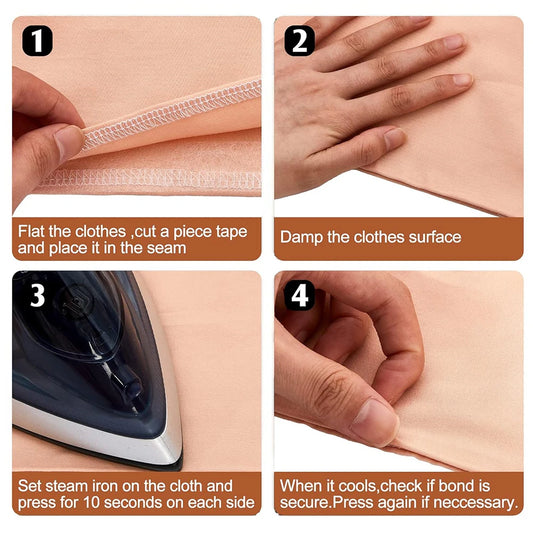 1

Flat the clothes ,cut a piece tape and place it in the seam

2

Damp the clothes surface

3

Set steam iron on the cloth and press for 10 seconds on each side

4

When it cools,check if bond is secure.Press again if neccessary.