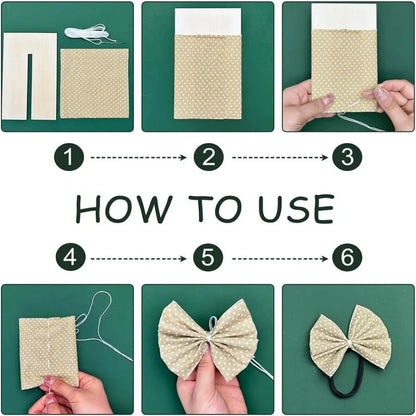 1
2
3

HOW TO USE

4
5
6