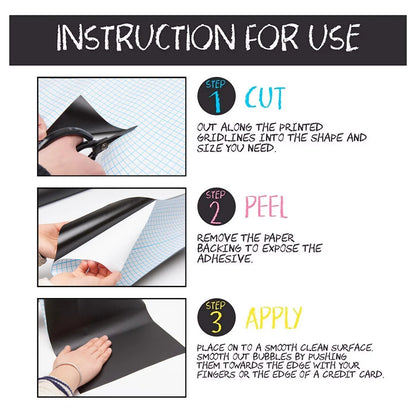 INSTRUCTION FOR USE

STEP 1 CUT

OUT ALONG THE PRINTED GRIDLINES INTO THE SHAPE AND SIZE YOU NEED.

STEP 2 PEEL

REMOVE THE PAPER BACKING TO EXPOSE THE ADHESIVE.

STEP 3 APPLY

PLACE ON TO A SMOOTH CLEAN SURFACE. SMOOTH OUT BUBBLES BY PUSHING THEM TOWARDS THE EDGE WITH YOUR FINGERS OR THE EDGE OF A CREDIT CARD.