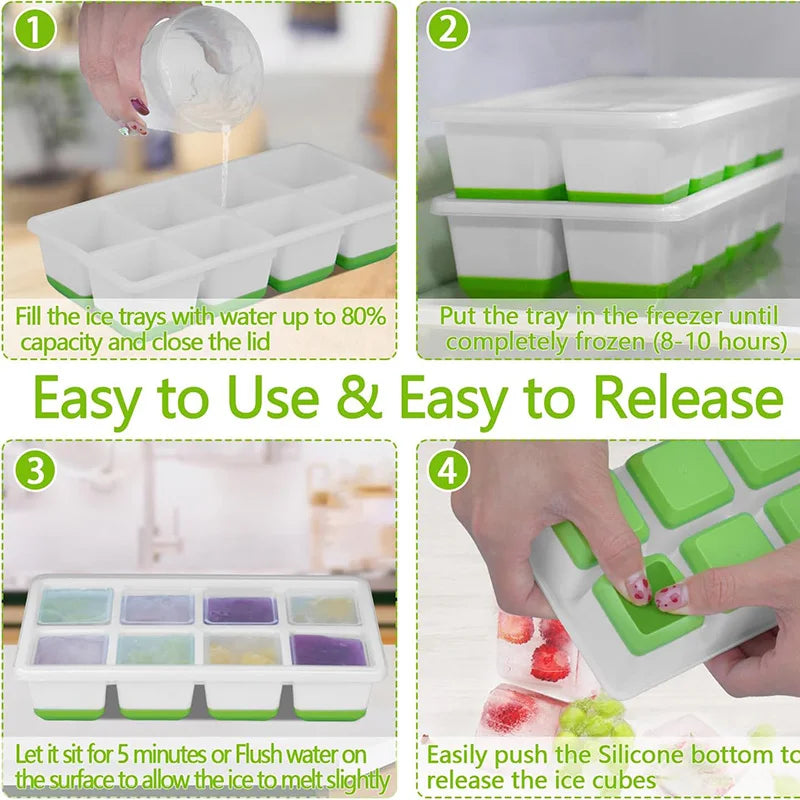 1

Fill the ice trays with water up to 80% capacity and close the lid

2

Put the tray in the freezer until completely frozen (8-10 hours)

Easy to Use & Easy to Release

3

Let it sit for 5 minutes or Flush water on the surface to allow the ice to melt slightly

4

Easily push the Silicone bottom to release the ice cubes