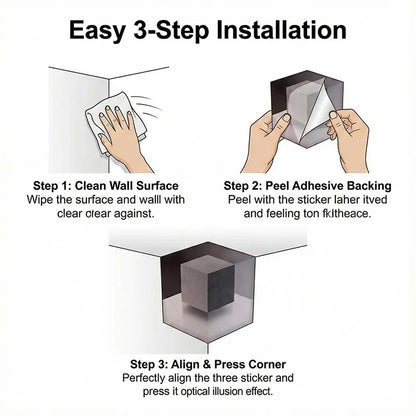 Easy 3-Step Installation

Step 1: Clean Wall Surface
Wipe the surface and walll with clear clear against.

Step 2: Peel Adhesive Backing
Peel with the sticker laher itved and feeling ton fkltheace.

Step 3: Align & Press Corner
Perfectly align the three sticker and press it optical illusion effect.