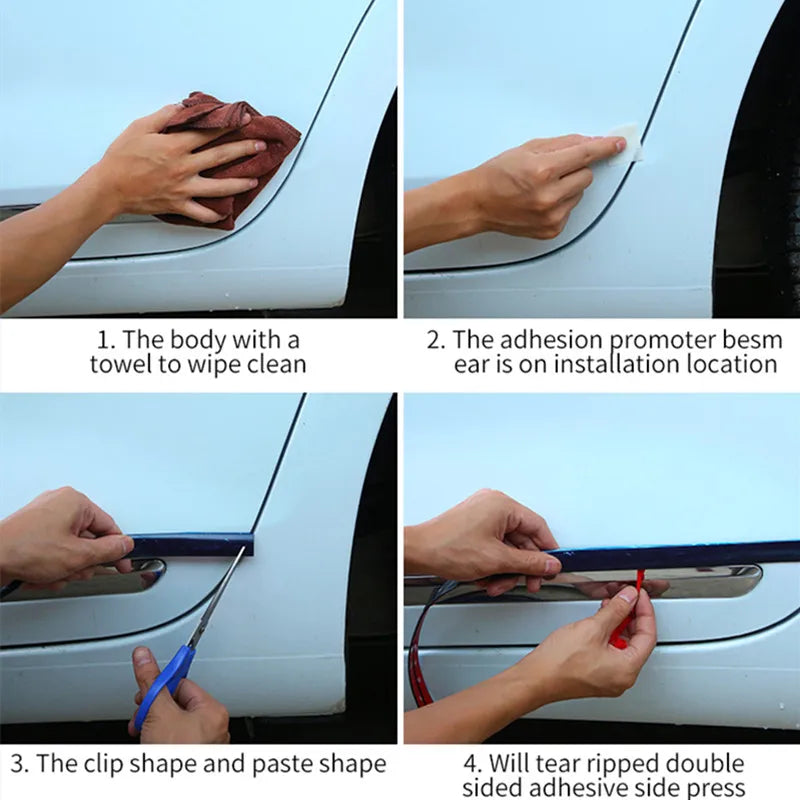 1. The body with a towel to wipe clean

2. The adhesion promoter besm ear is on installation location

3. The clip shape and paste shape

4. Will tear ripped double sided adhesive side press