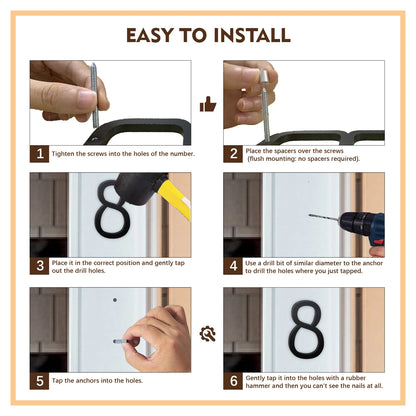 EASY TO INSTALL

1 Tighten the screws into the holes of the number.

2 Place the spacers over the screws (flush mounting: no spacers required).

3 Place it in the correct position and gently tap out the drill holes.

4 Use a drill bit of similar diameter to the anchor to drill the holes where you just tapped.

5 Tap the anchors into the holes.

6 Gently tap it into the holes with a rubber hammer and then you can't see the nails at all.