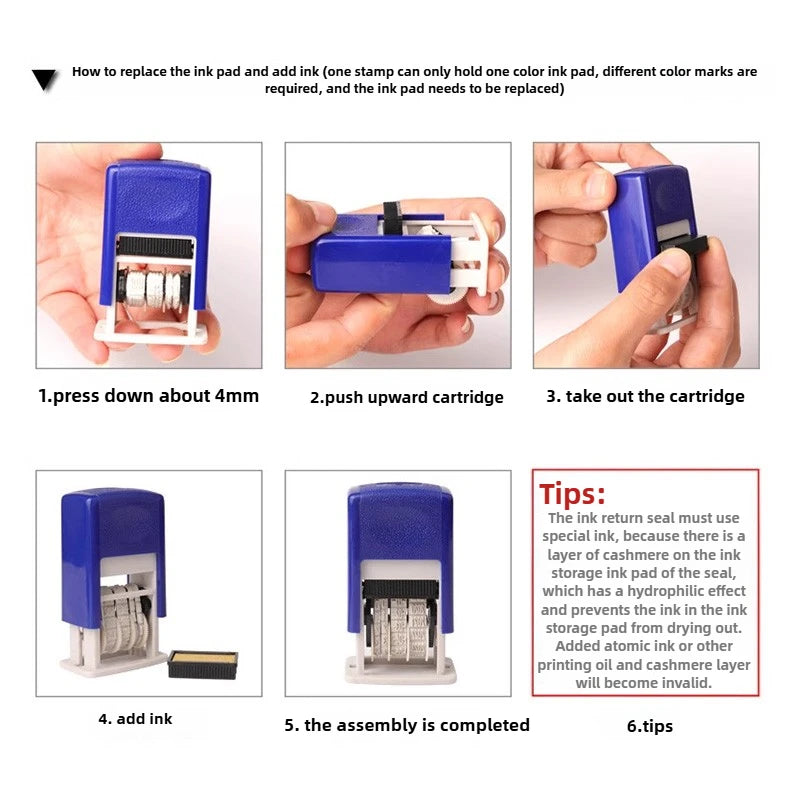 How to replace the ink pad and add ink (one stamp can only hold one color ink pad, different color marks are required, and the ink pad needs to be replaced)

1.press down about 4mm

2.push upward cartridge

3. take out the cartridge

4. add ink

5. the assembly is completed

Tips:
The ink return seal must use special ink, because there is a layer of cashmere on the ink storage ink pad of the seal, which has a hydrophilic effect and prevents the ink in the ink storage pad from drying out. Added atomic ink or other printing oil and cashmere layer will become invalid.

6.tips