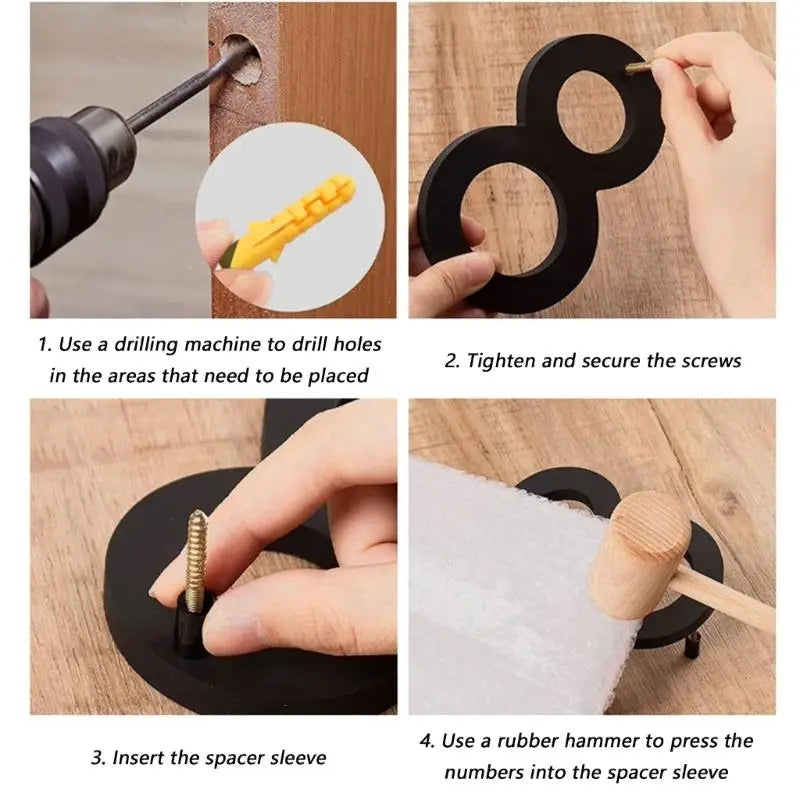 1. Use a drilling machine to drill holes in the areas that need to be placed

2. Tighten and secure the screws

3. Insert the spacer sleeve

4. Use a rubber hammer to press the numbers into the spacer sleeve