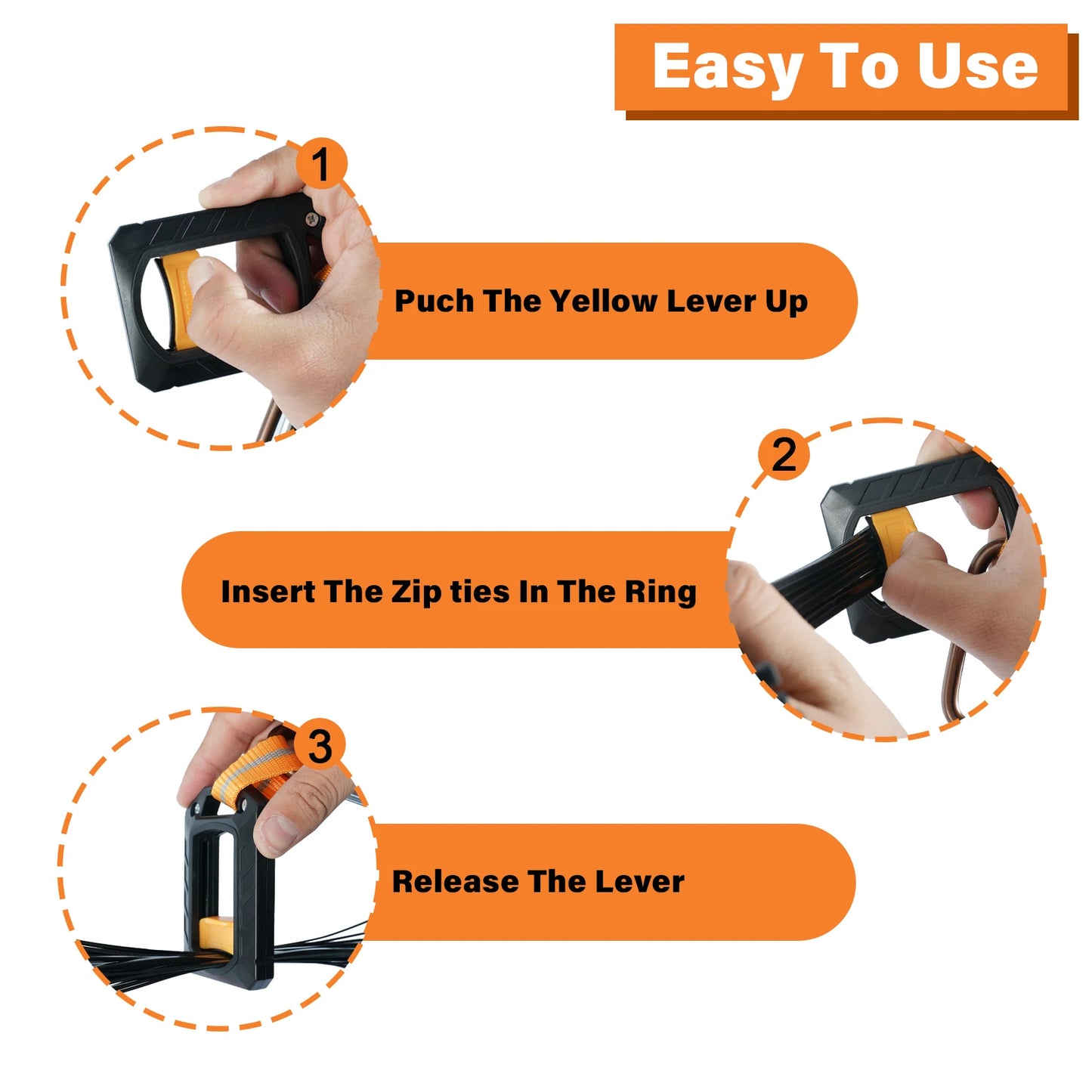 Easy To Use

1

Puch The Yellow Lever Up

2

Insert The Zip ties In The Ring

3

Release The Lever