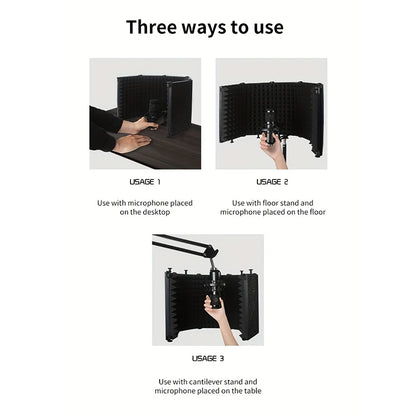 Three ways to use

USAGE 1

Use with microphone placed on the desktop

USAGE 2

Use with floor stand and microphone placed on the floor

USAGE 3

Use with cantilever stand and microphone placed on the table