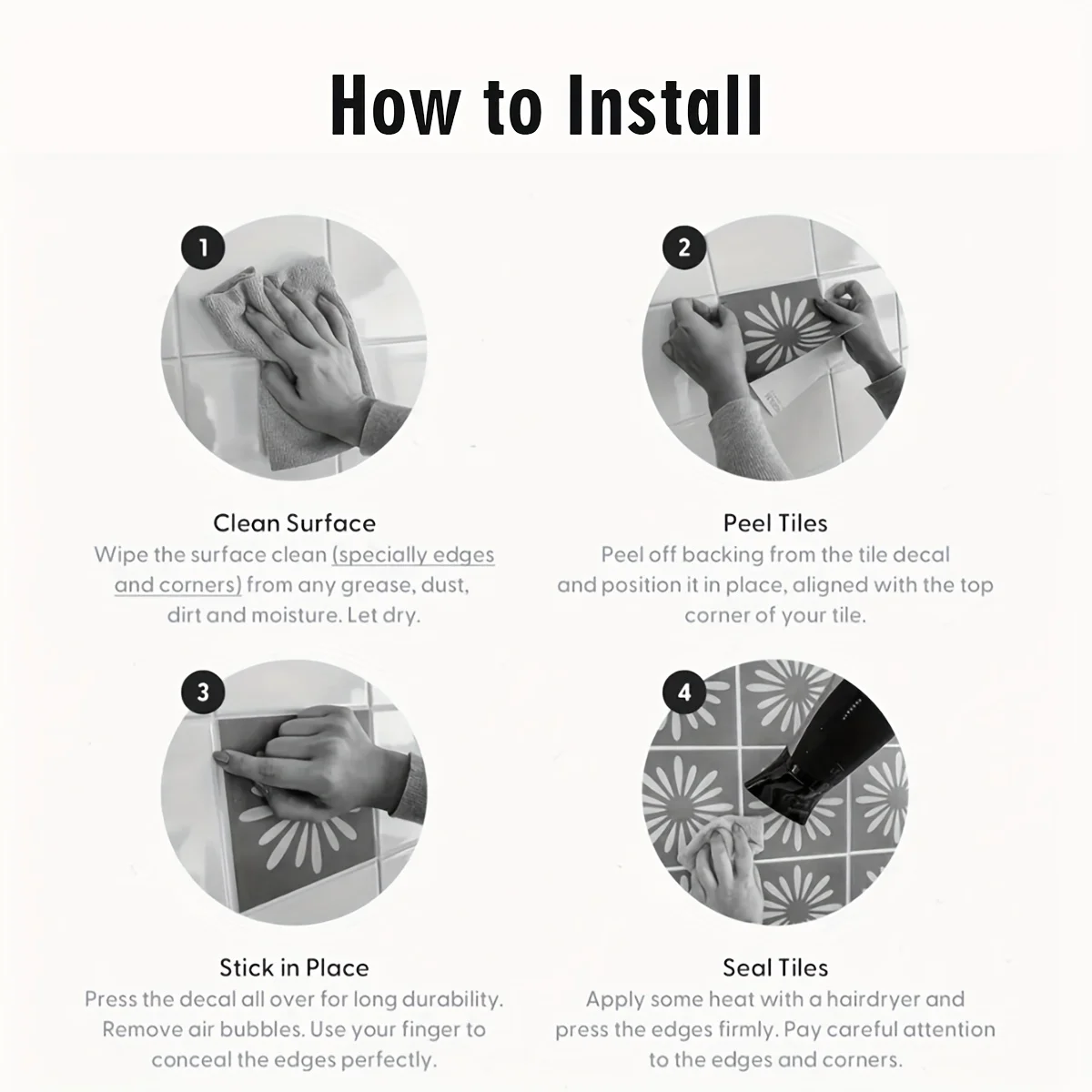 How to Install

1

Clean Surface
Wipe the surface clean (specially edges and corners) from any grease, dust, dirt and moisture. Let dry.

2

Peel Tiles
Peel off backing from the tile decal and position it in place, aligned with the top corner of your tile.

3

Stick in Place
Press the decal all over for long durability. Remove air bubbles. Use your finger to conceal the edges perfectly.

4

Seal Tiles
Apply some heat with a hairdryer and press the edges firmly. Pay careful attention to the edges and corners.