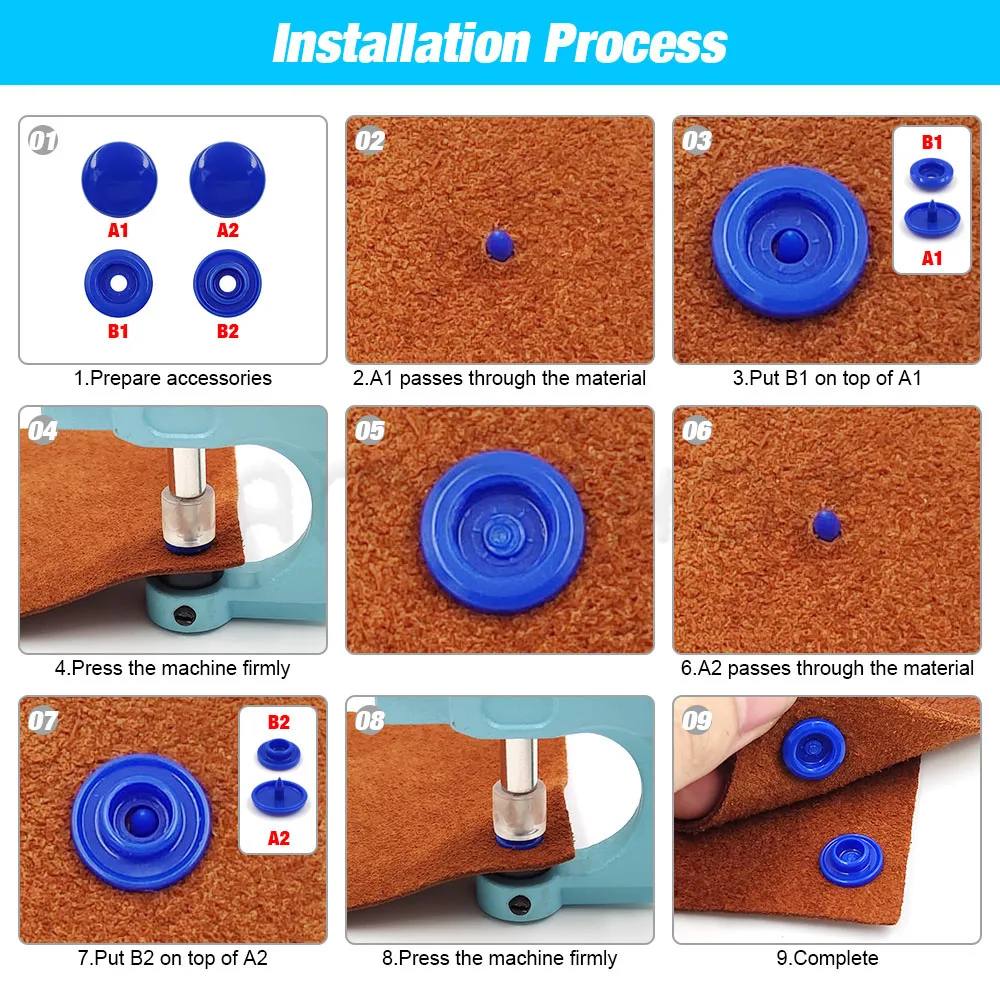 Installation Process

01
A1 A2
B1 B2
1.Prepare accessories

02
2.A1 passes through the material

03
B1
A1
3.Put B1 on top of A1

04
4.Press the machine firmly

05

06
6.A2 passes through the material

07
B2
A2
7.Put B2 on top of A2

08
8.Press the machine firmly

09
9.Complete