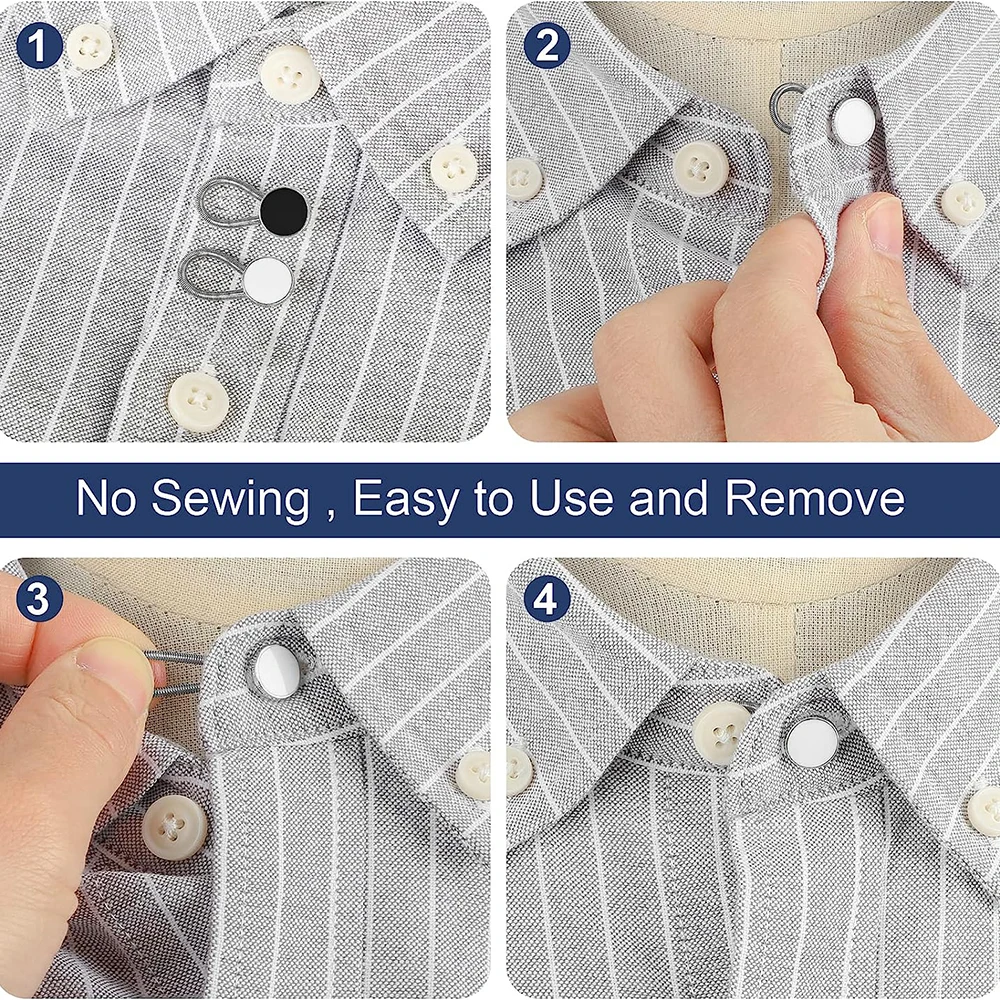 1

2

No Sewing , Easy to Use and Remove

3

4