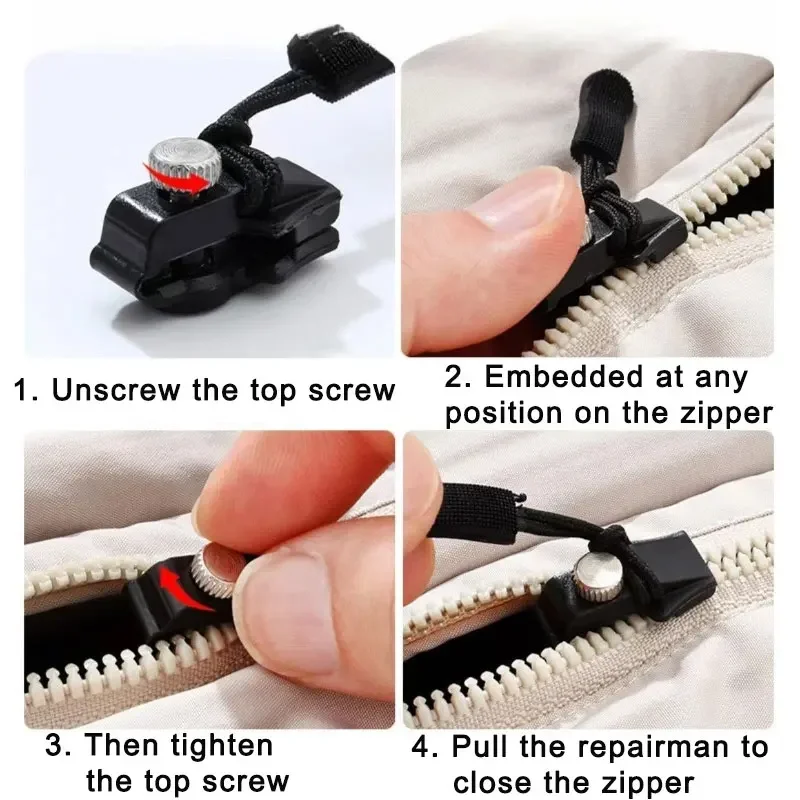 1. Unscrew the top screw

2. Embedded at any position on the zipper

3. Then tighten the top screw

4. Pull the repairman to close the zipper