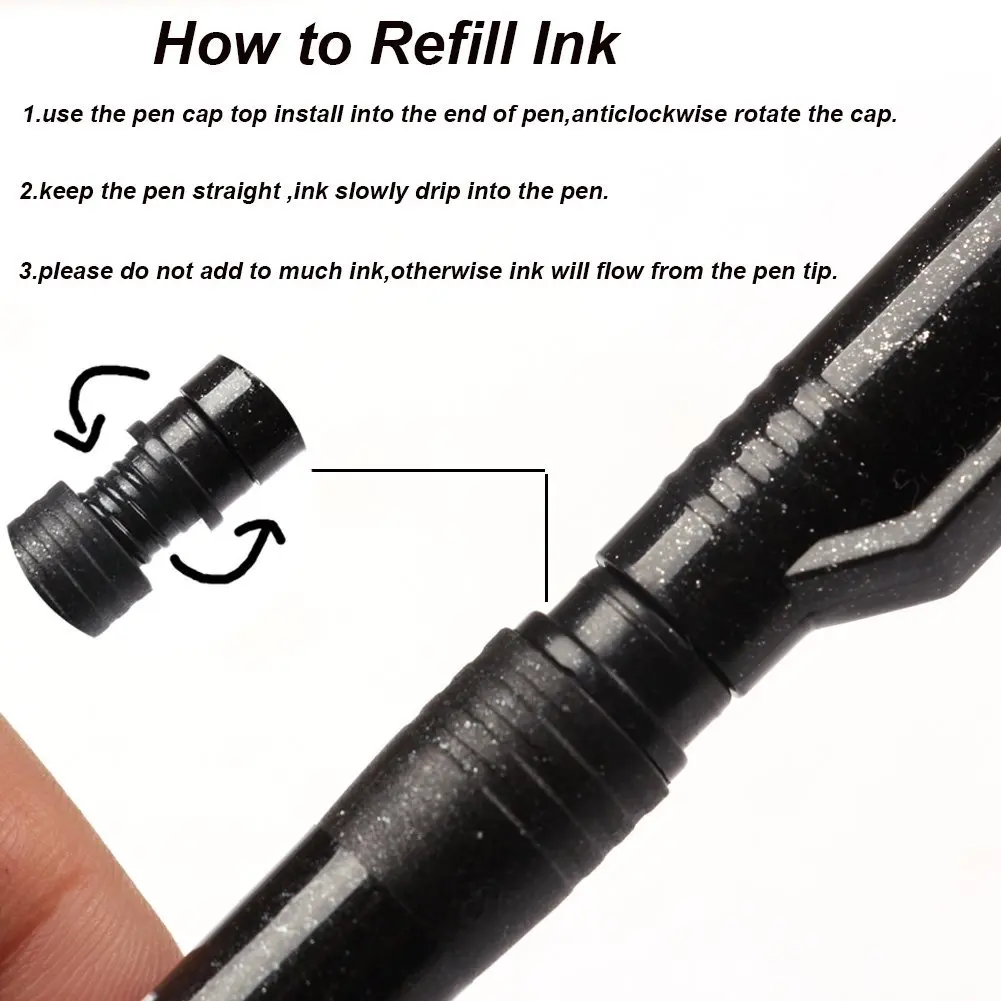 How to Refill Ink

1.use the pen cap top install into the end of pen,anticlockwise rotate the cap.

2.keep the pen straight ,ink slowly drip into the pen.

3.please do not add to much ink,otherwise ink will flow from the pen tip.