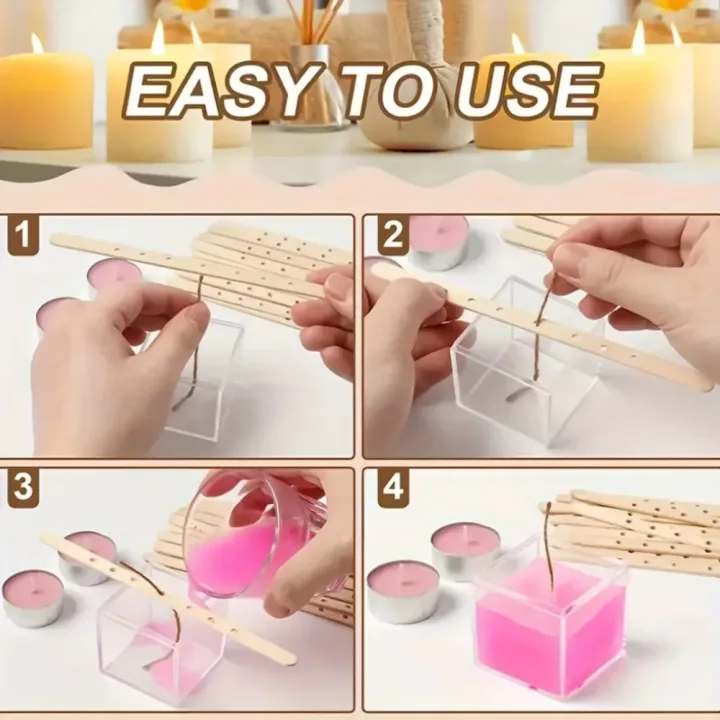 EASY TO USE

1

2

3

4