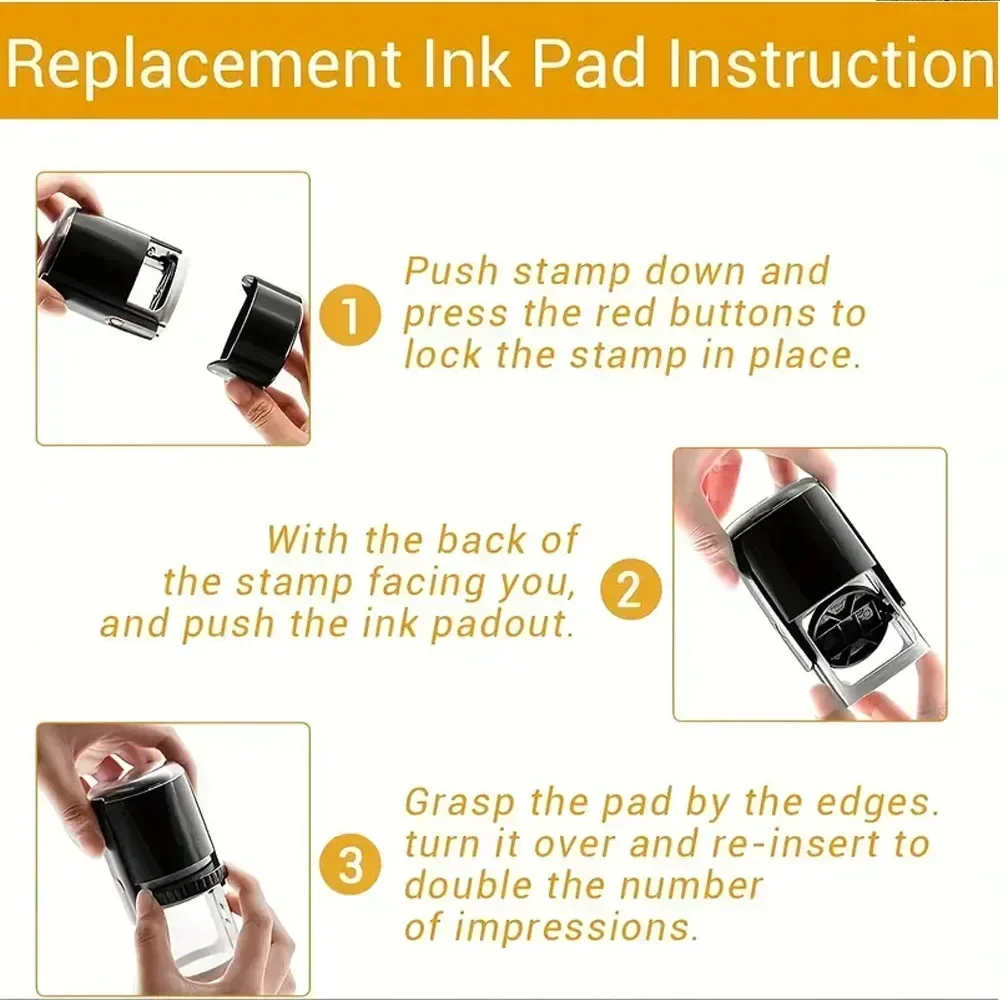 Replacement Ink Pad Instruction

1 Push stamp down and press the red buttons to lock the stamp in place.

With the back of the stamp facing you, and push the ink padout. 2

3 Grasp the pad by the edges. turn it over and re-insert to double the number of impressions.