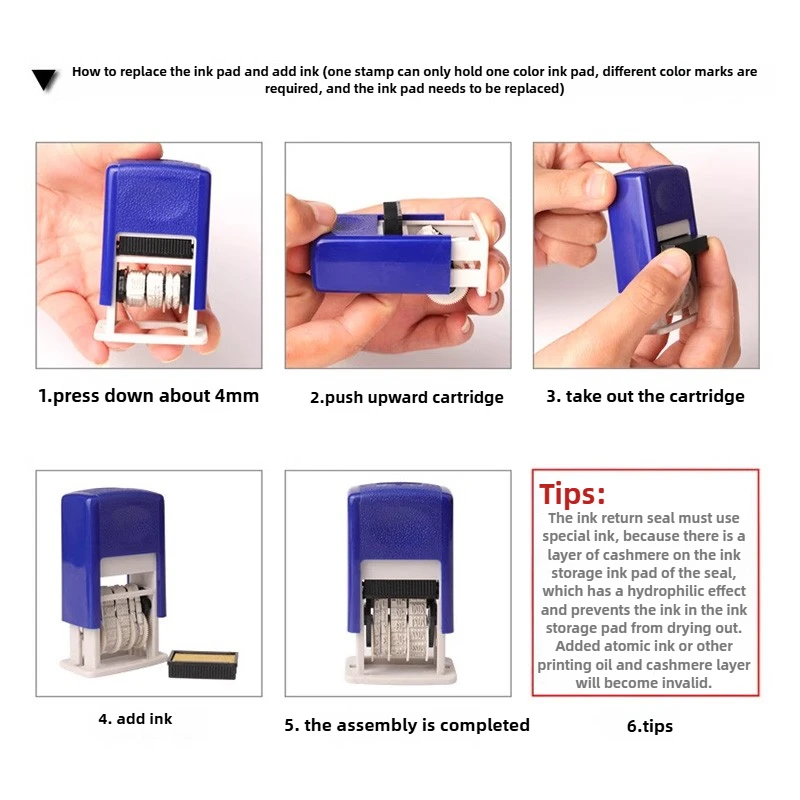 How to replace the ink pad and add ink (one stamp can only hold one color ink pad, different color marks are required, and the ink pad needs to be replaced)

1.press down about 4mm

2.push upward cartridge

3. take out the cartridge

4. add ink

5. the assembly is completed

Tips:
The ink return seal must use special ink, because there is a layer of cashmere on the ink storage ink pad of the seal, which has a hydrophilic effect and prevents the ink in the ink storage pad from drying out. Added atomic ink or other printing oil and cashmere layer will become invalid.

6.tips