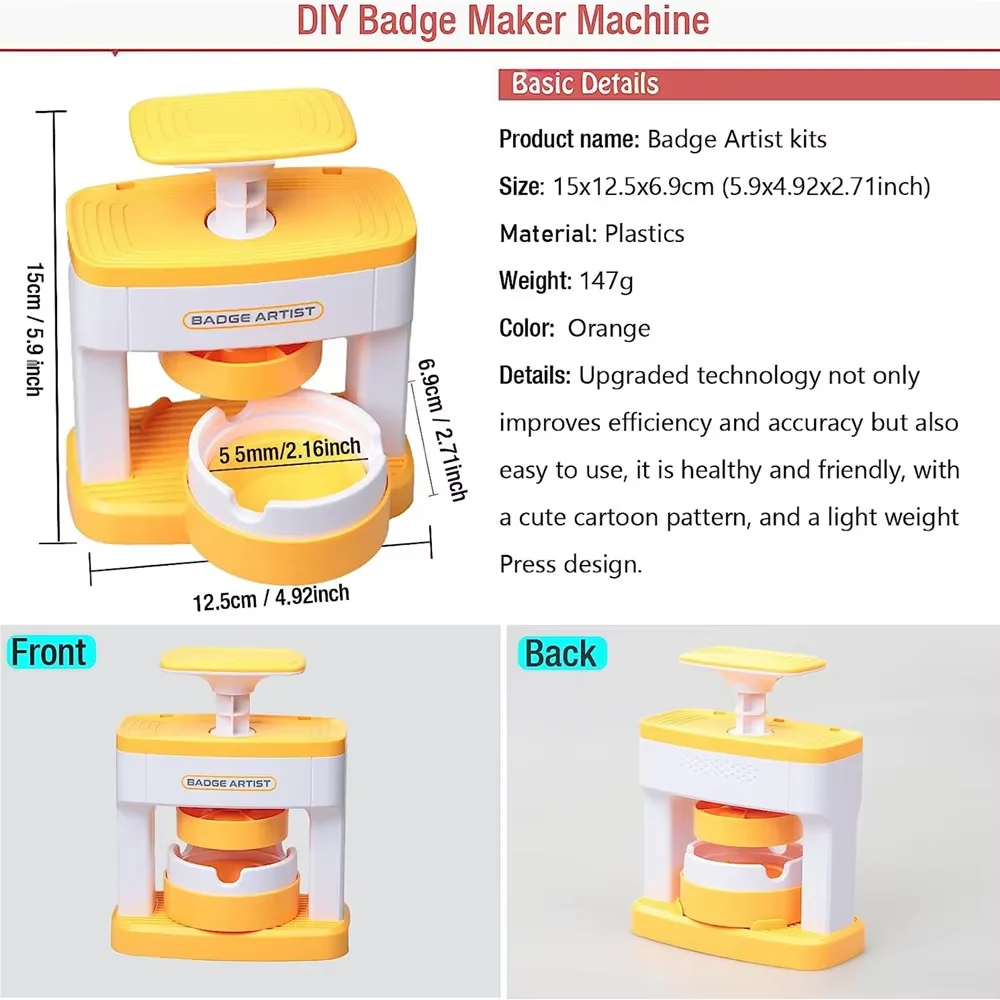 DIY Badge Maker Machine

15cm / 5.9 inch

BADGE ARTIST

5 5mm/2.16inch

6.9cm / 2.71inch

12.5cm / 4.92inch

Basic Details

Product name: Badge Artist kits

Size: 15x12.5x6.9cm (5.9x4.92x2.71inch)

Material: Plastics

Weight: 147g

Color: Orange

Details: Upgraded technology not only improves efficiency and accuracy but also easy to use, it is healthy and friendly, with a cute cartoon pattern, and a light weight Press design.

Front

BADGE ARTIST

Back