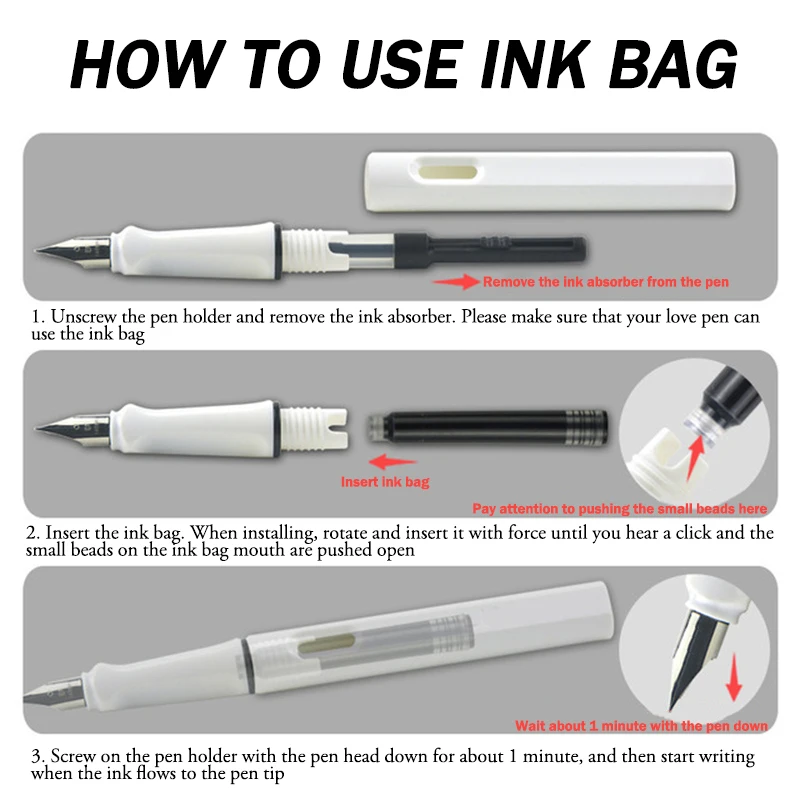 HOW TO USE INK BAG

Remove the ink absorber from the pen

1. Unscrew the pen holder and remove the ink absorber. Please make sure that your love pen can use the ink bag

Insert ink bag

Pay attention to pushing the small beads here

2. Insert the ink bag. When installing, rotate and insert it with force until you hear a click and the small beads on the ink bag mouth are pushed open

Wait about 1 minute with the pen down

3. Screw on the pen holder with the pen head down for about 1 minute, and then start writing when the ink flows to the pen tip