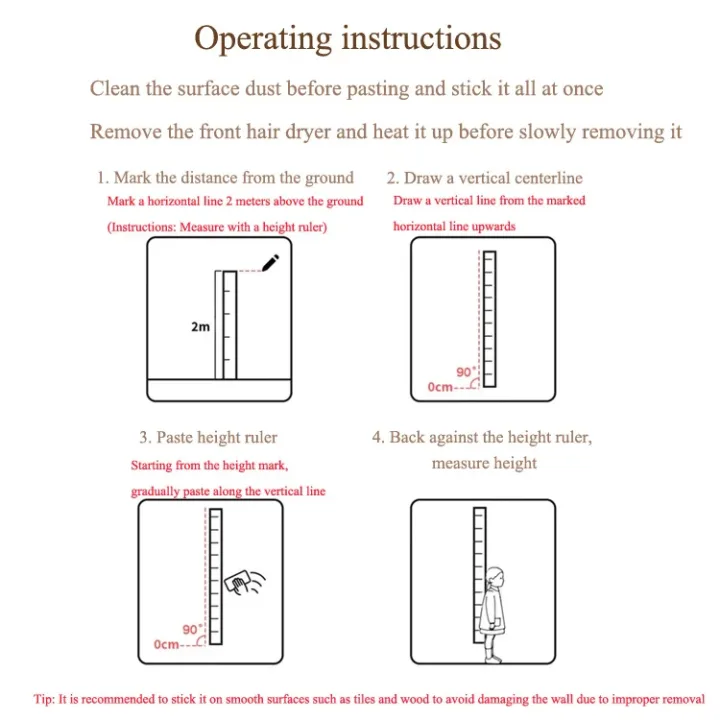 Operating instructions

Clean the surface dust before pasting and stick it all at once

Remove the front hair dryer and heat it up before slowly removing it

1. Mark the distance from the ground

Mark a horizontal line 2 meters above the ground

(Instructions: Measure with a height ruler)

2m

2. Draw a vertical centerline

Draw a vertical line from the marked horizontal line upwards

90°

0cm

3. Paste height ruler

Starting from the height mark, gradually paste along the vertical line

90°

0cm

4. Back against the height ruler, measure height

Tip: It is recommended to stick it on smooth surfaces such as tiles and wood to avoid damaging the wall due to improper removal