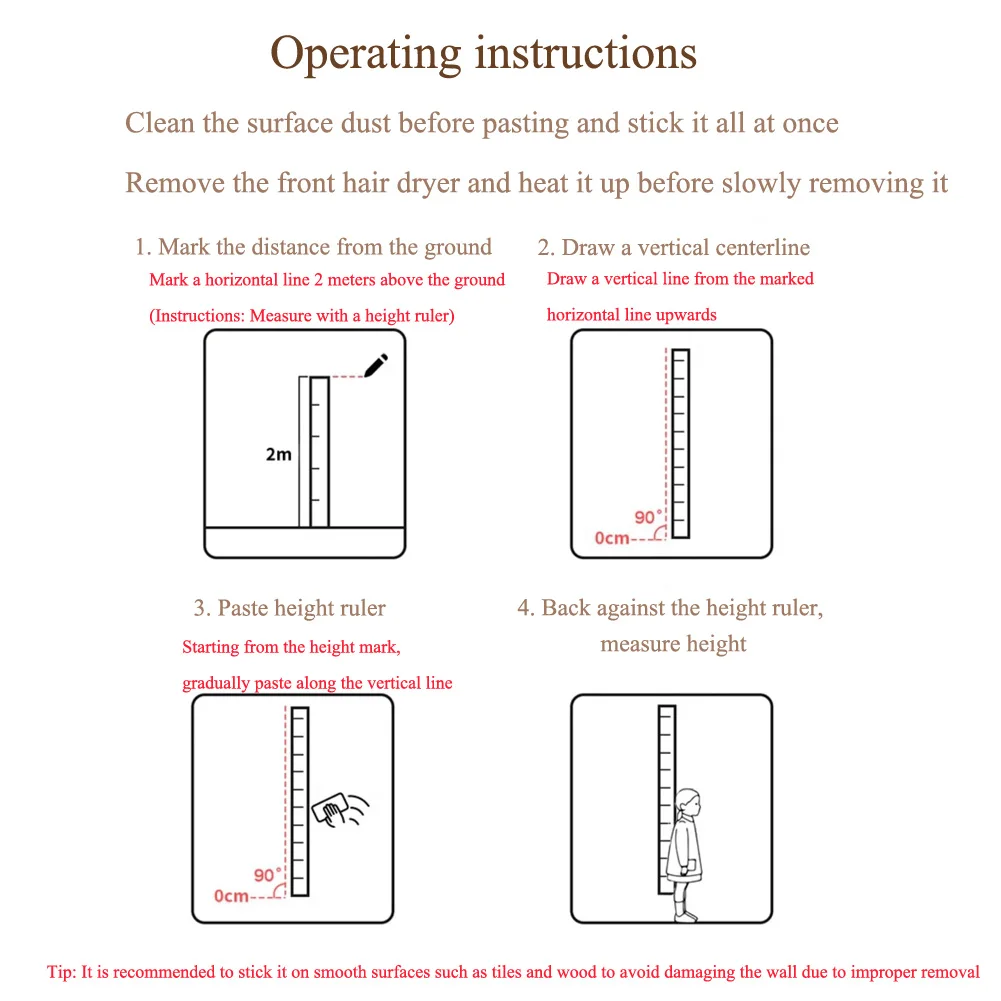 Operating instructions

Clean the surface dust before pasting and stick it all at once

Remove the front hair dryer and heat it up before slowly removing it

1. Mark the distance from the ground
Mark a horizontal line 2 meters above the ground
(Instructions: Measure with a height ruler)

2m

2. Draw a vertical centerline
Draw a vertical line from the marked horizontal line upwards

90°
0cm

3. Paste height ruler
Starting from the height mark, gradually paste along the vertical line

90°
0cm

4. Back against the height ruler, measure height

Tip: It is recommended to stick it on smooth surfaces such as tiles and wood to avoid damaging the wall due to improper removal