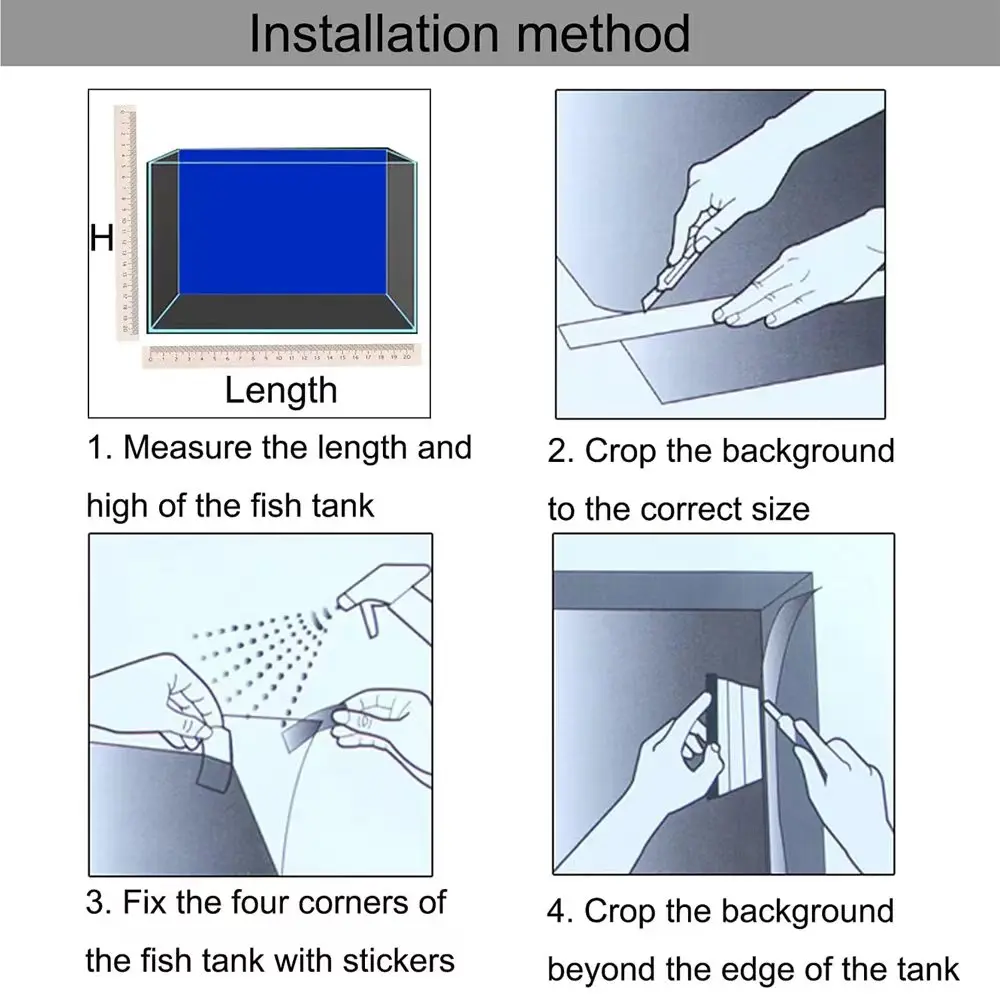 Installation method

H

Length

1. Measure the length and high of the fish tank

2. Crop the background to the correct size

3. Fix the four corners of the fish tank with stickers

4. Crop the background beyond the edge of the tank