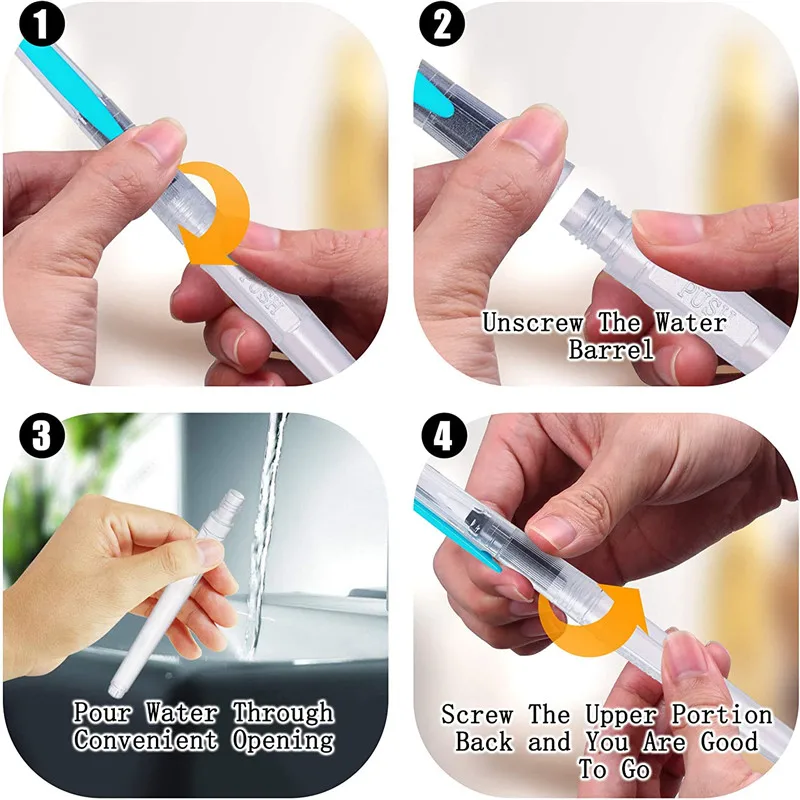 1

PUSH

2

PUSH

Unscrew The Water Barrel

3

Pour Water Through Convenient Opening

4

Screw The Upper Portion Back and You Are Good To Go