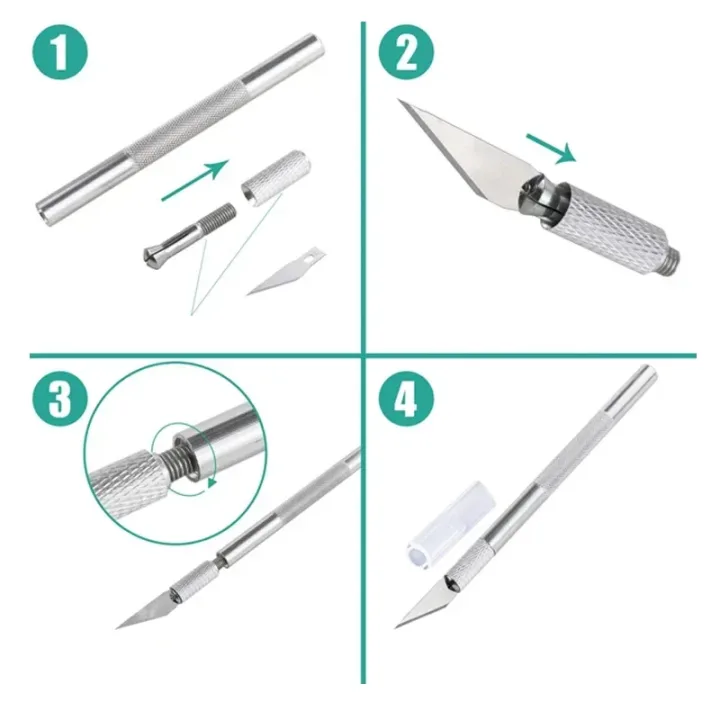 1
2
3
4