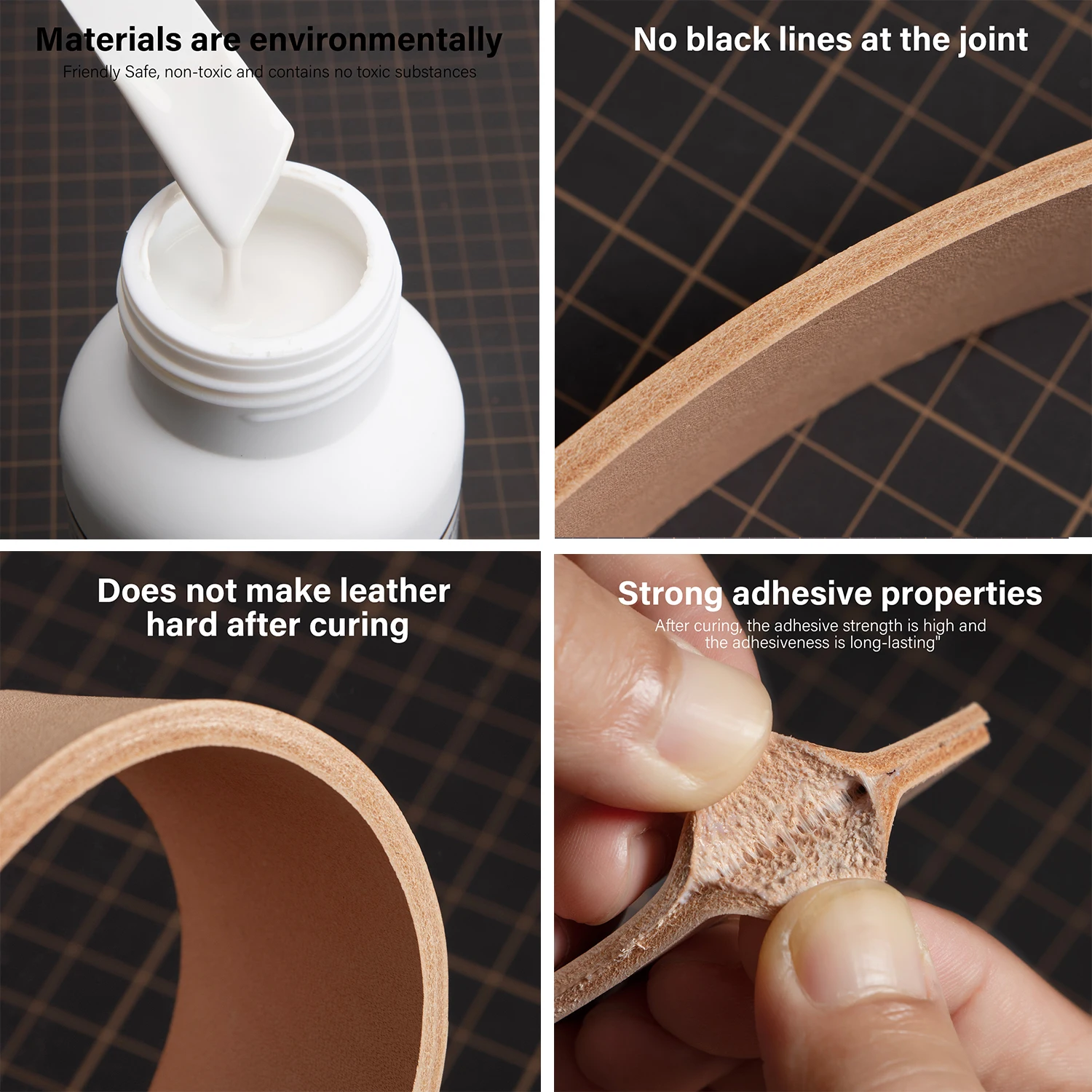 Materials are environmentally

Friendly Safe, non-toxic and contains no toxic substances

No black lines at the joint

Does not make leather hard after curing

Strong adhesive properties

After curing, the adhesive strength is high and the adhesiveness is long-lasting"