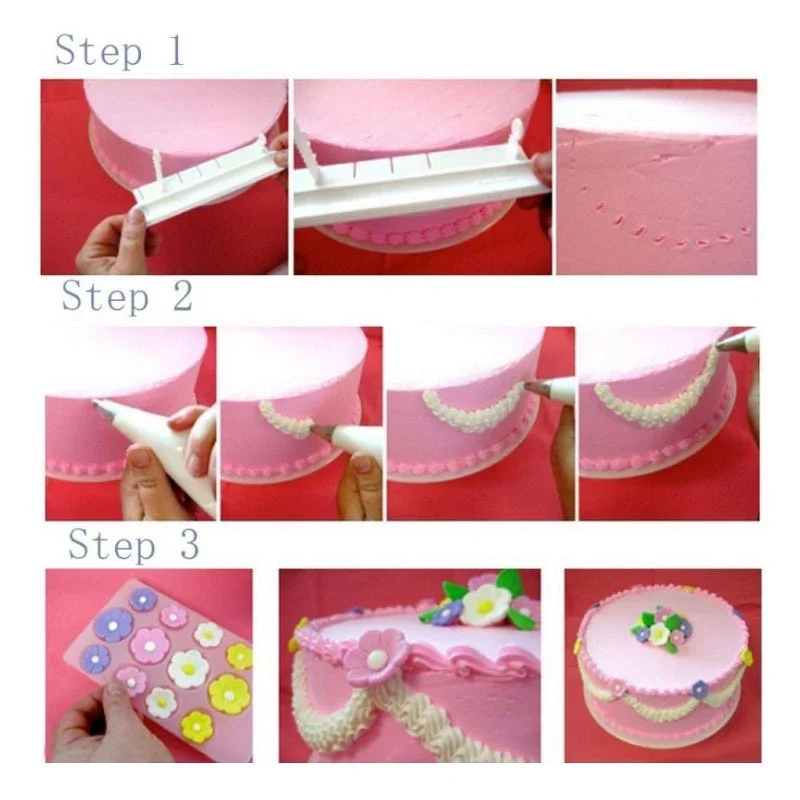 Step 1

Step 2

Step 3