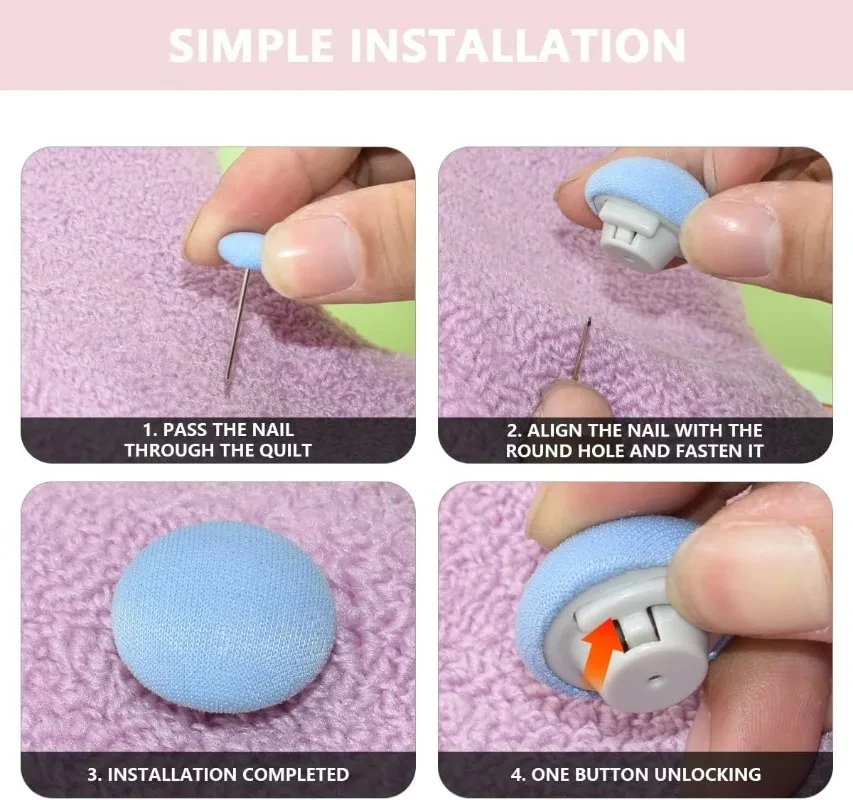 SIMPLE INSTALLATION

1. PASS THE NAIL THROUGH THE QUILT

2. ALIGN THE NAIL WITH THE ROUND HOLE AND FASTEN IT

3. INSTALLATION COMPLETED

4. ONE BUTTON UNLOCKING