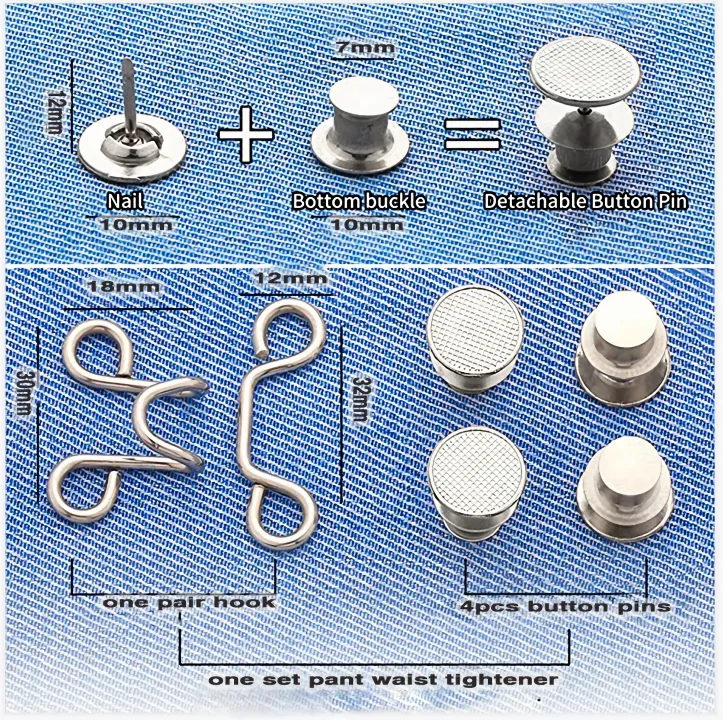 12mm

Nail

10mm

+

7mm

Bottom buckle

10mm

=

Detachable Button Pin

18mm

30mm

12mm

32mm

one pair hook

4pcs button pins

one set pant waist tightener