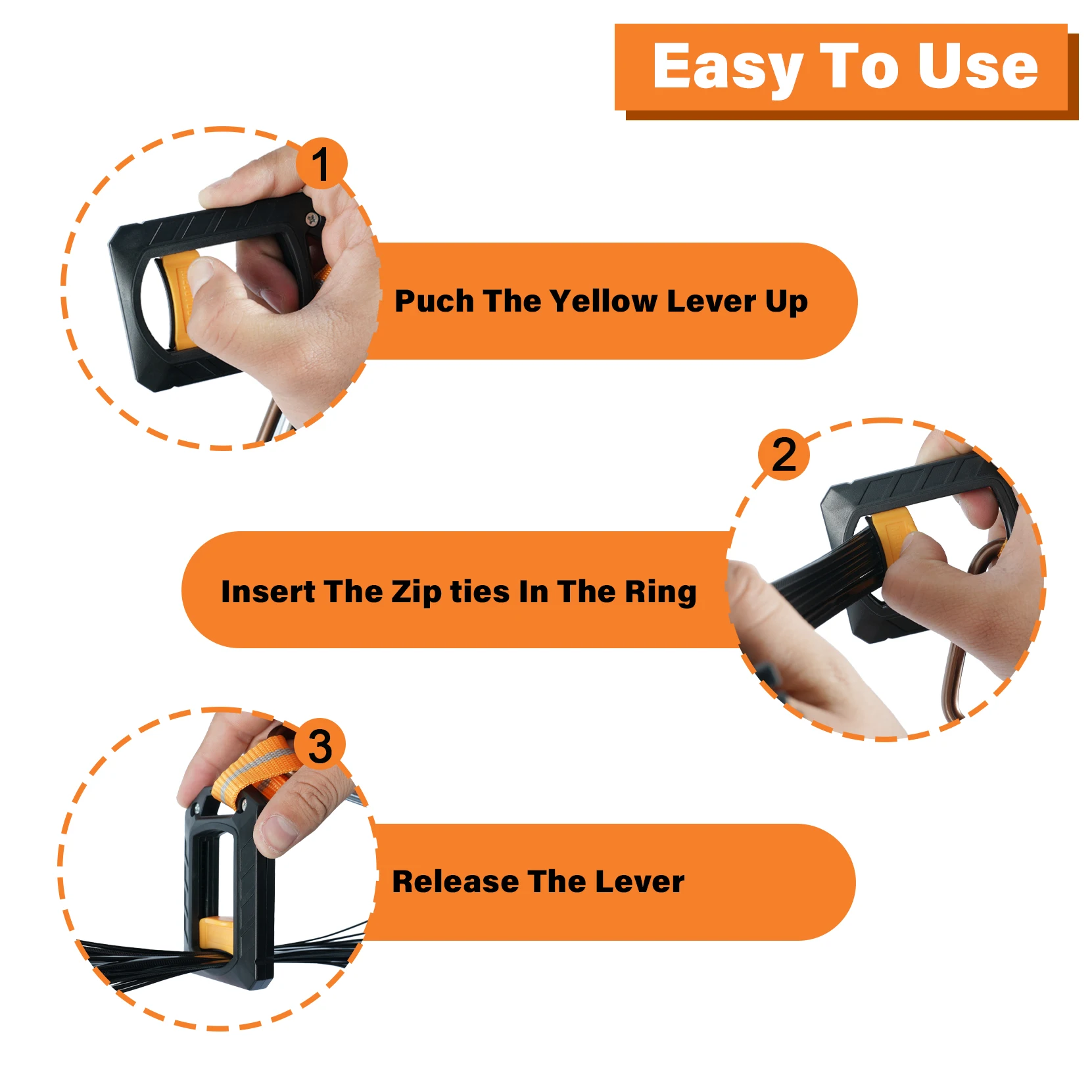 Easy To Use

1

Puch The Yellow Lever Up

2

Insert The Zip ties In The Ring

3

Release The Lever