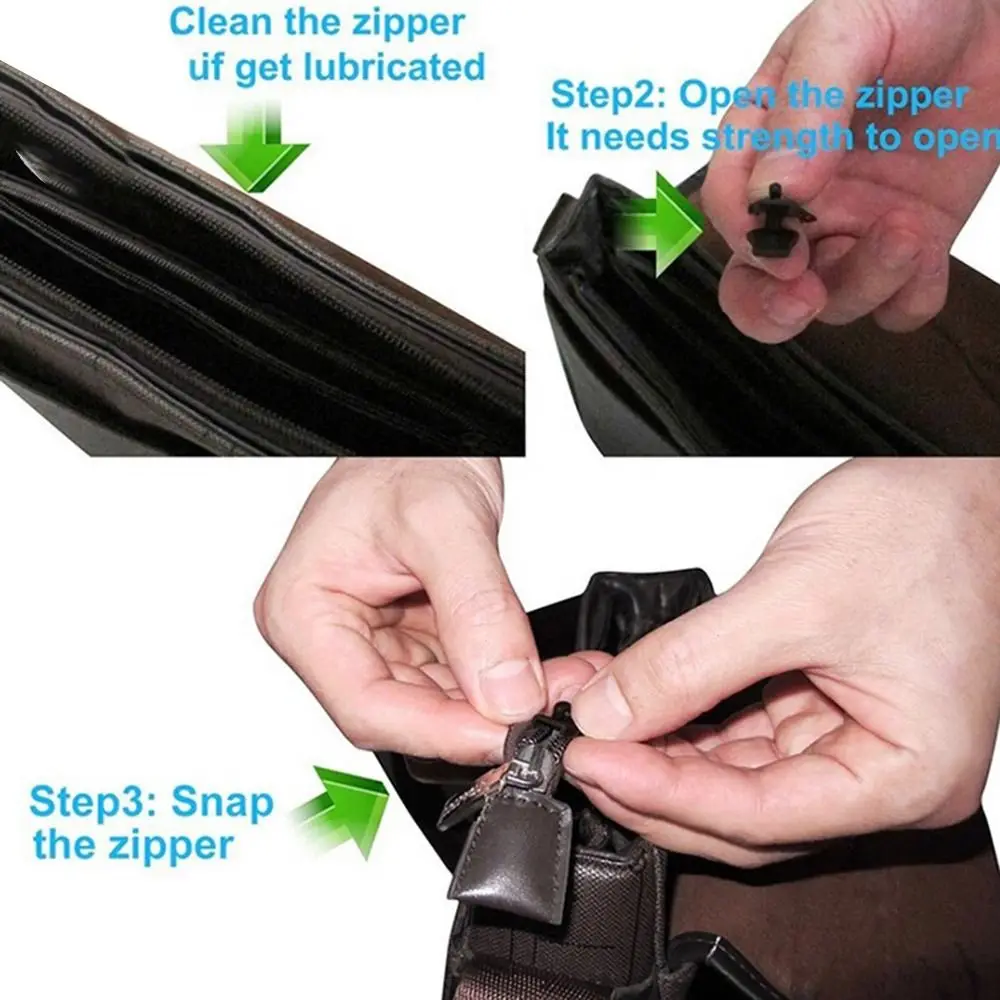 Clean the zipper uf get lubricated

Step2: Open the zipper It needs strength to open

Step3: Snap the zipper