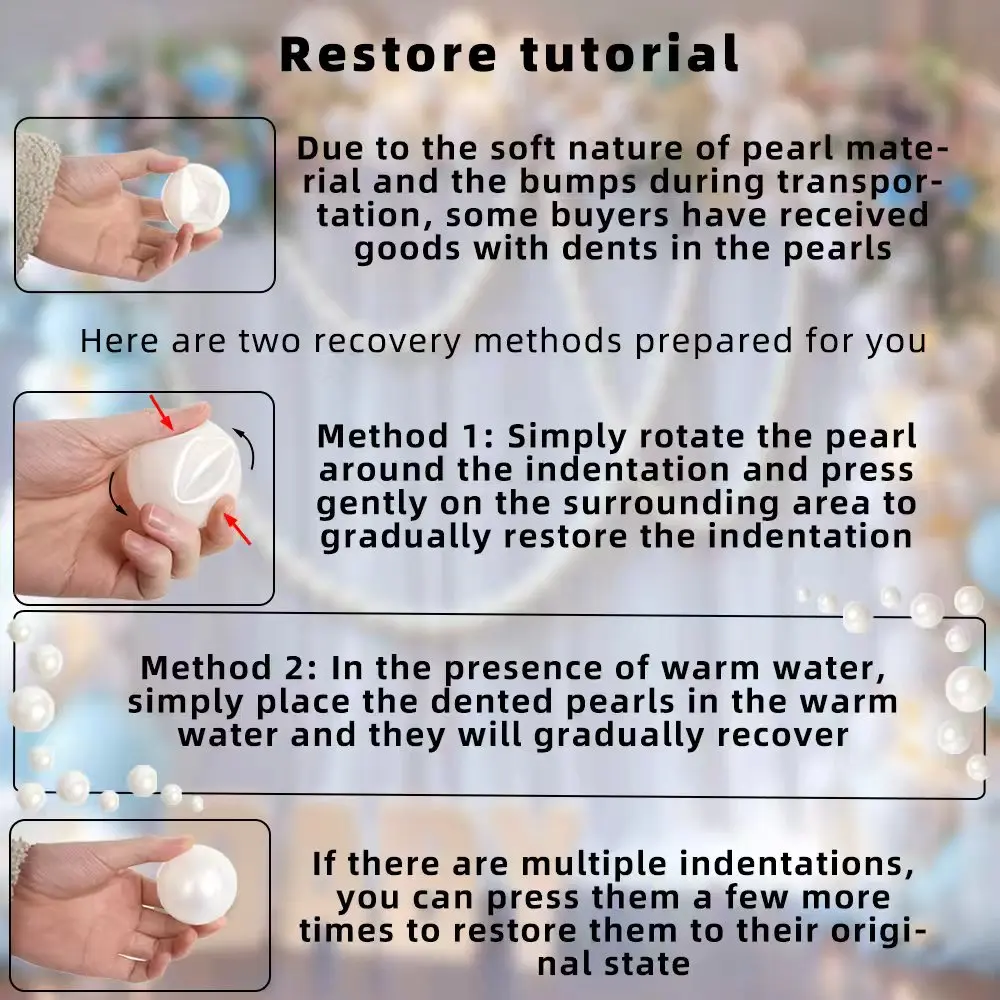 Restore tutorial

Due to the soft nature of pearl material and the bumps during transportation, some buyers have received goods with dents in the pearls

Here are two recovery methods prepared for you

Method 1: Simply rotate the pearl around the indentation and press gently on the surrounding area to gradually restore the indentation

Method 2: In the presence of warm water, simply place the dented pearls in the warm water and they will gradually recover

If there are multiple indentations, you can press them a few more times to restore them to their original state