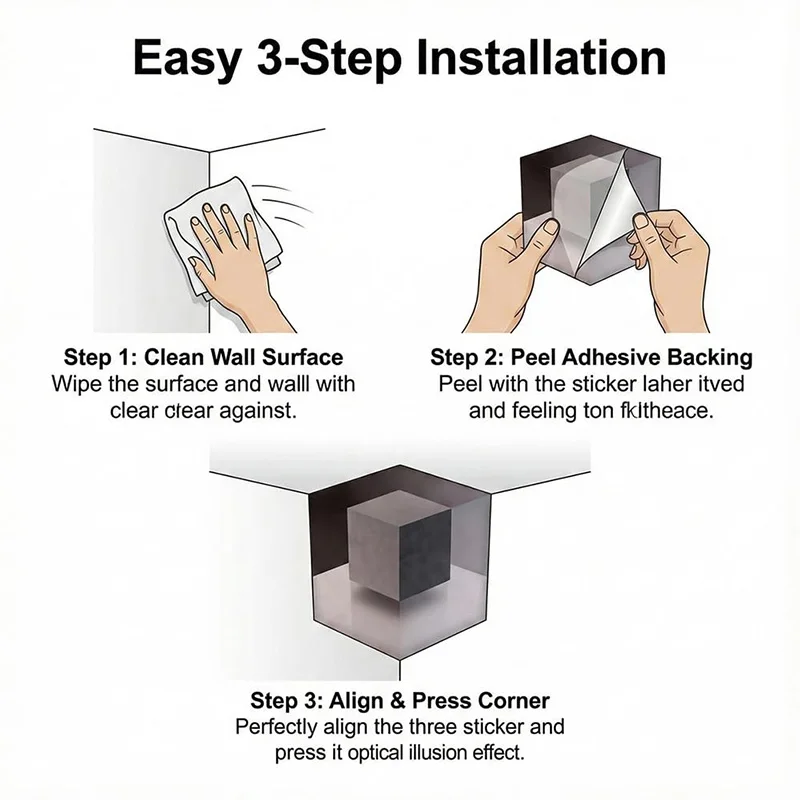 Easy 3-Step Installation

Step 1: Clean Wall Surface
Wipe the surface and walll with clear c𝑙ear against.

Step 2: Peel Adhesive Backing
Peel with the sticker laher itved and feeling ton fkltheace.

Step 3: Align & Press Corner
Perfectly align the three sticker and press it optical illusion effect.