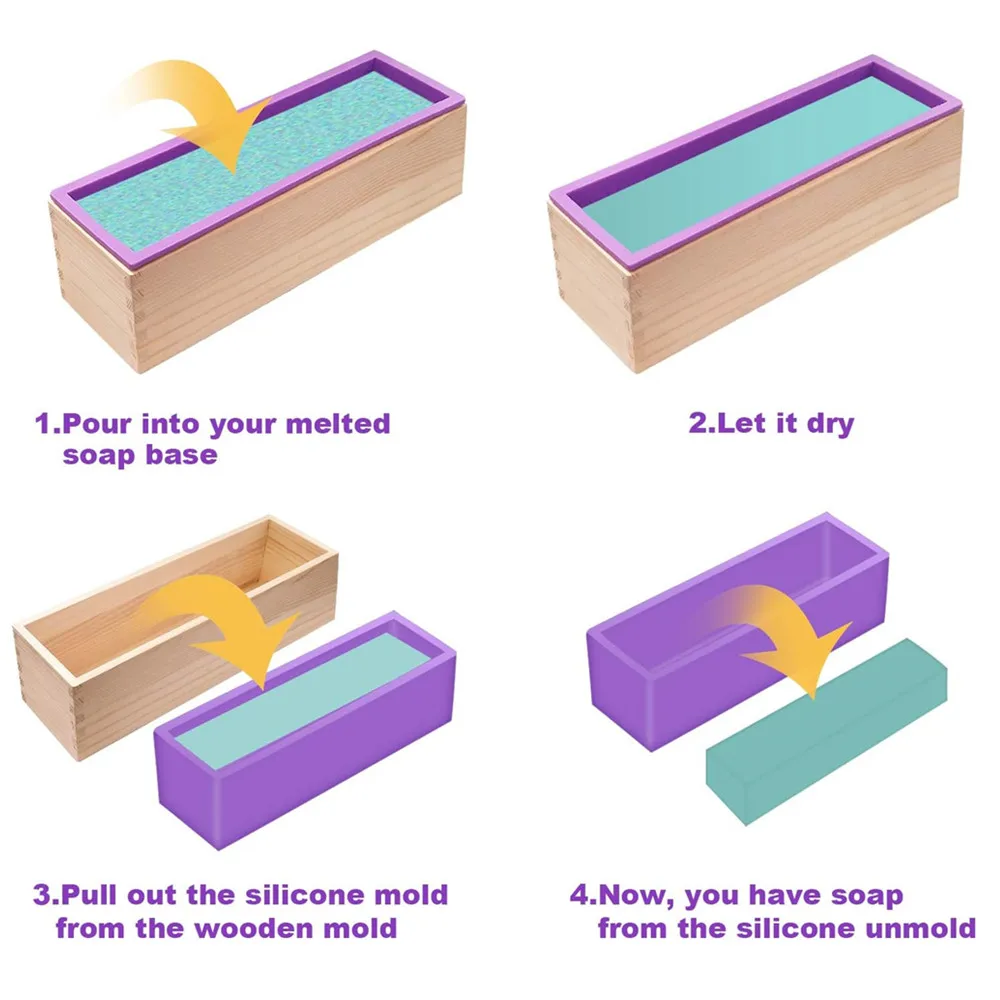 1.Pour into your melted soap base

2.Let it dry

3.Pull out the silicone mold from the wooden mold

4.Now, you have soap from the silicone unmold