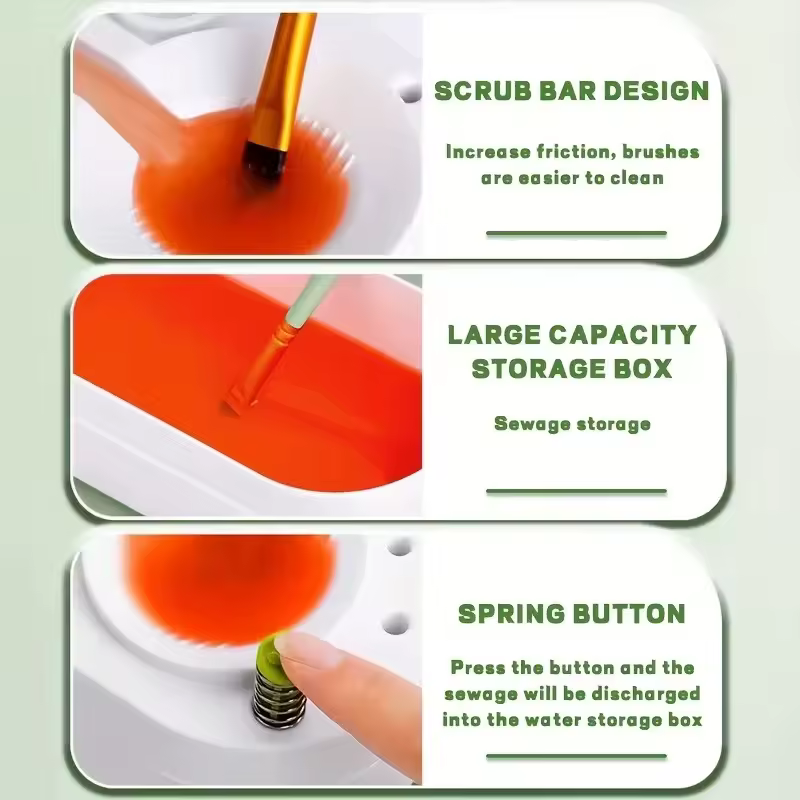 SCRUB BAR DESIGN

Increase friction, brushes are easier to clean

LARGE CAPACITY STORAGE BOX

Sewage storage

SPRING BUTTON

Press the button and the sewage will be discharged into the water storage box