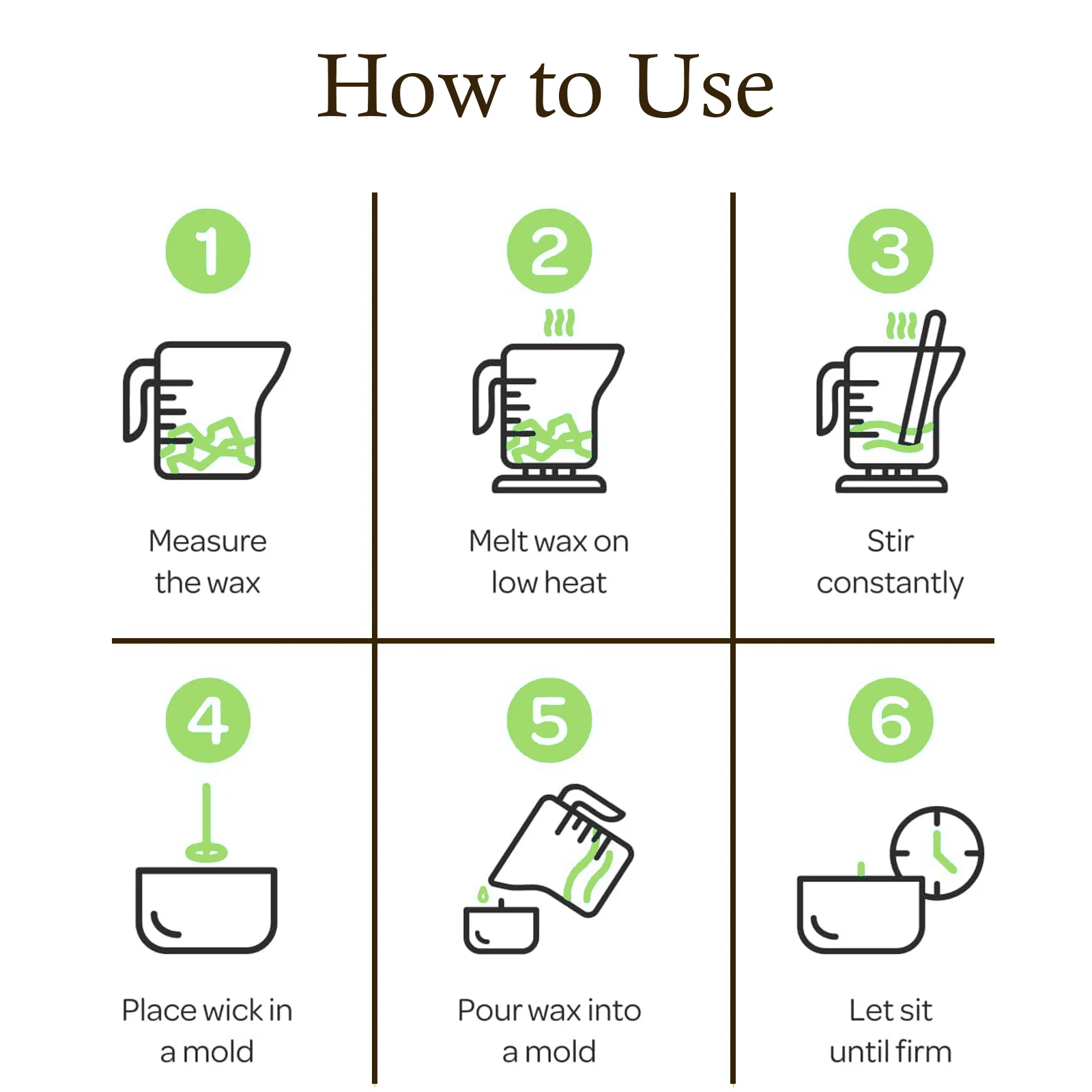 How to Use

1

Measure the wax

2

Melt wax on low heat

3

Stir constantly

4

Place wick in a mold

5

Pour wax into a mold

6

Let sit until firm