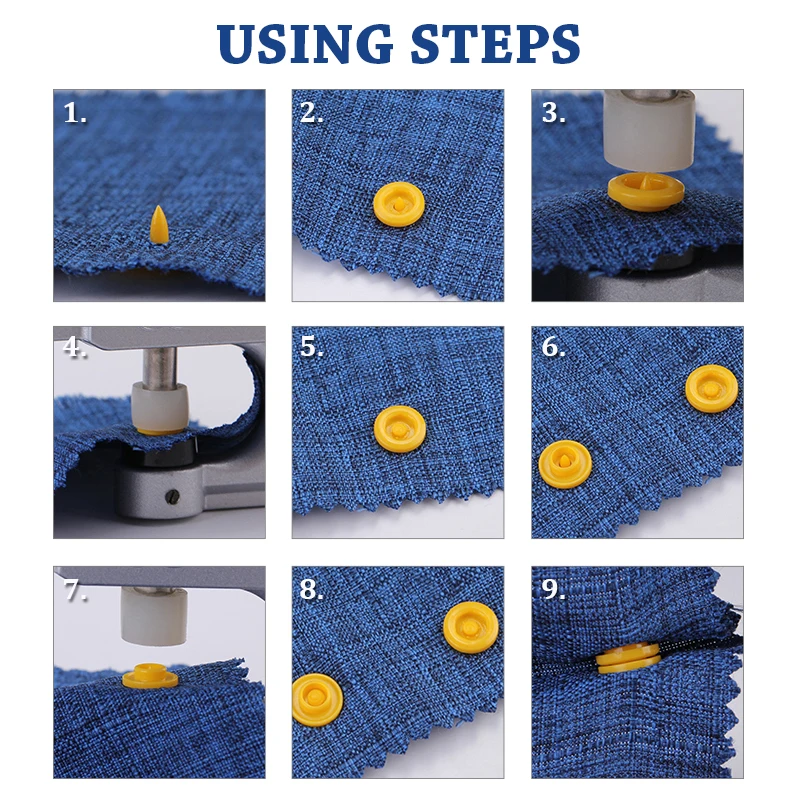 USING STEPS

1.

2.

3.

4.

5.

6.

7.

8.

9.