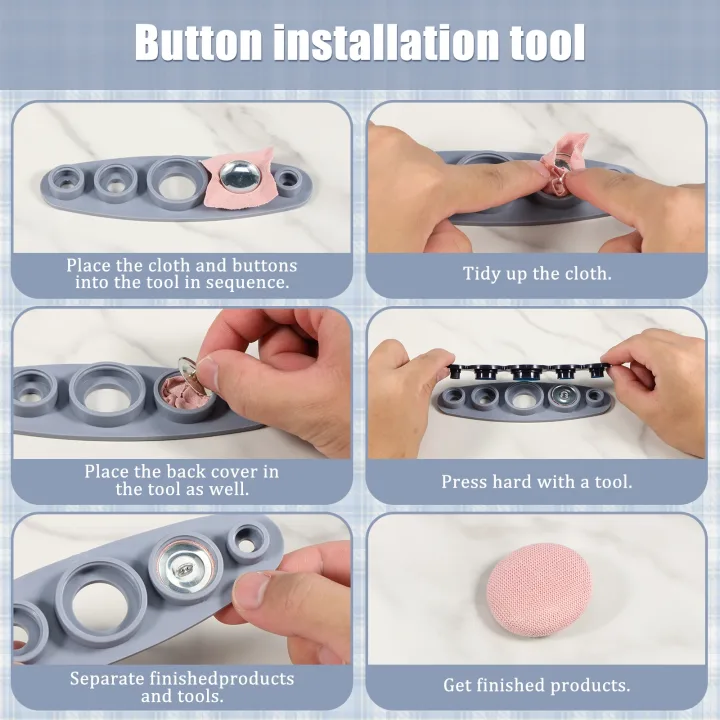 Button installation tool

Place the cloth and buttons into the tool in sequence.

Tidy up the cloth.

Place the back cover in the tool as well.

Press hard with a tool.

Separate finishedproducts and tools.

Get finished products.