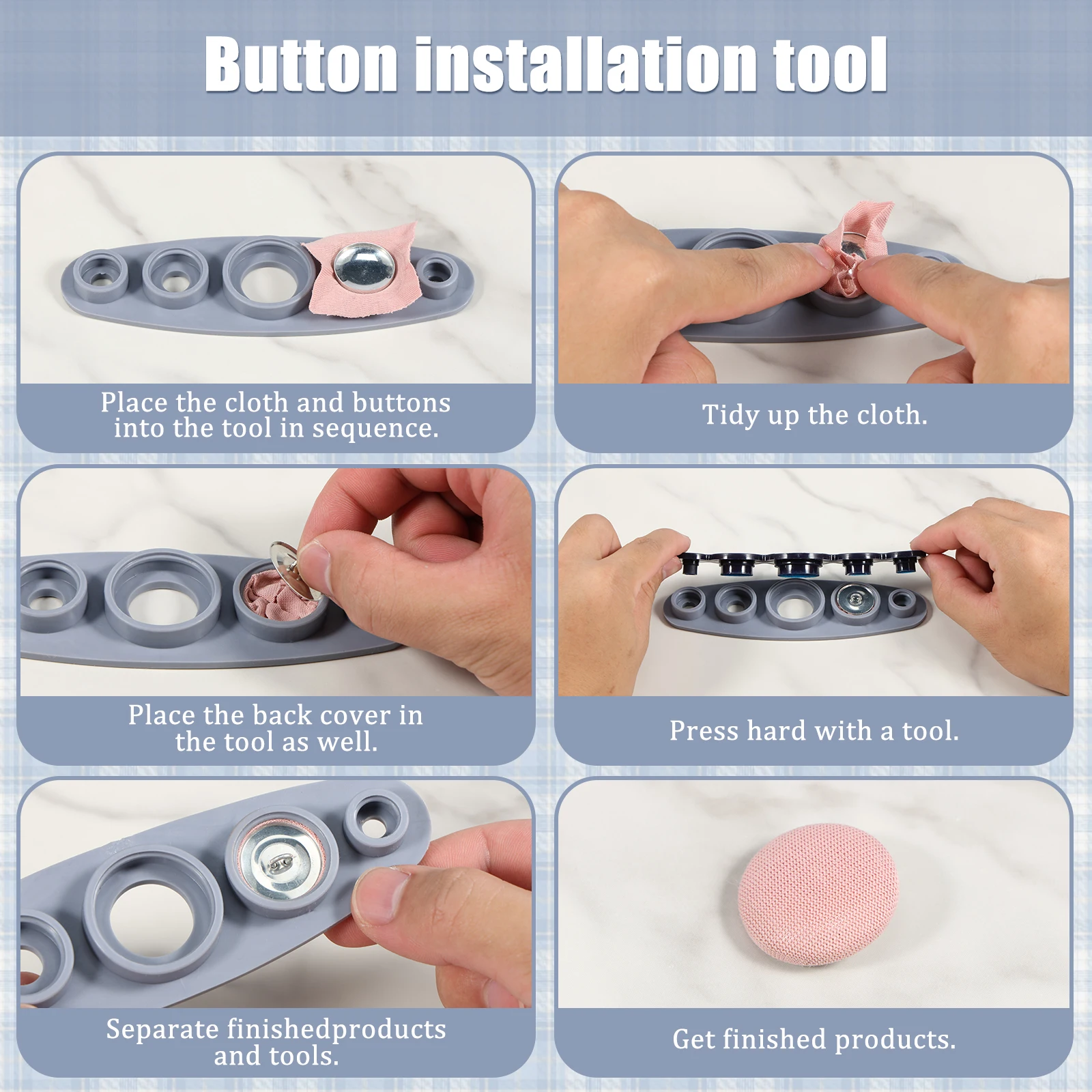 Button installation tool

Place the cloth and buttons into the tool in sequence.

Tidy up the cloth.

Place the back cover in the tool as well.

Press hard with a tool.

Separate finishedproducts and tools.

Get finished products.