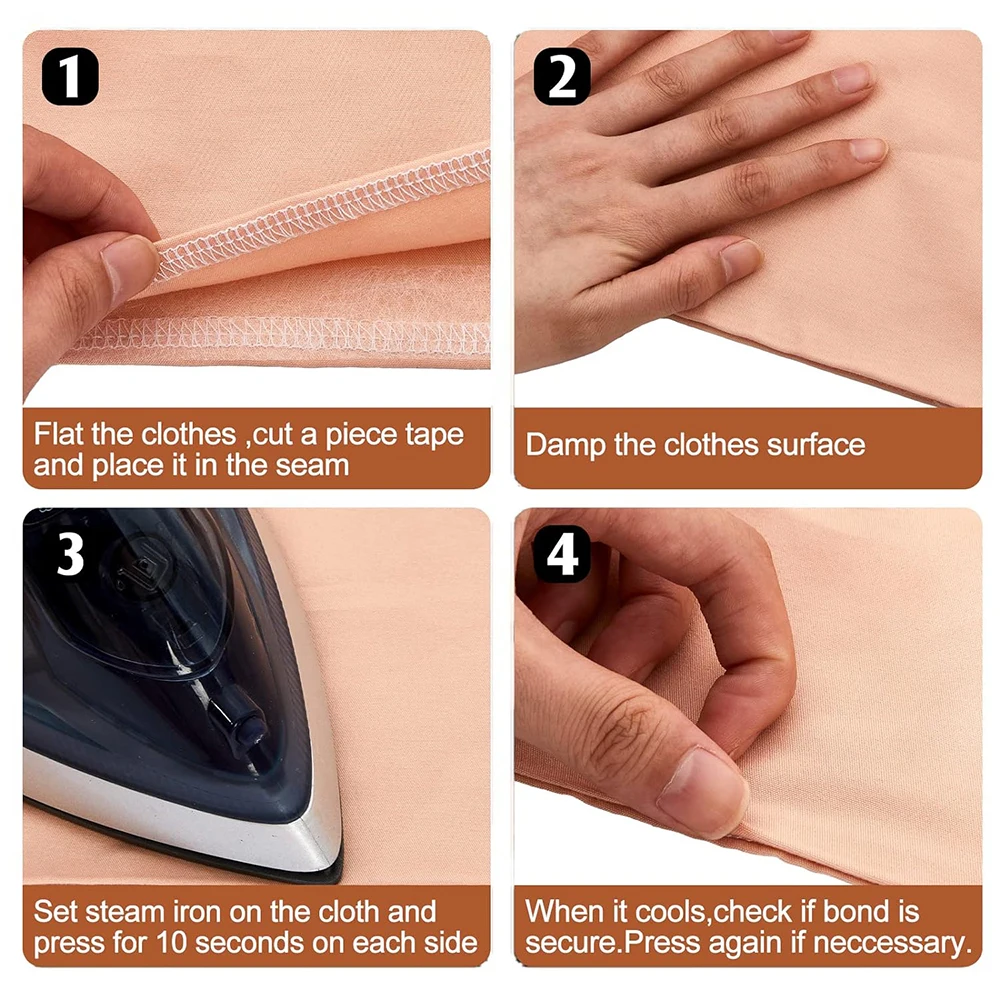 1

Flat the clothes ,cut a piece tape and place it in the seam

2

Damp the clothes surface

3

Set steam iron on the cloth and press for 10 seconds on each side

4

When it cools,check if bond is secure.Press again if neccessary.