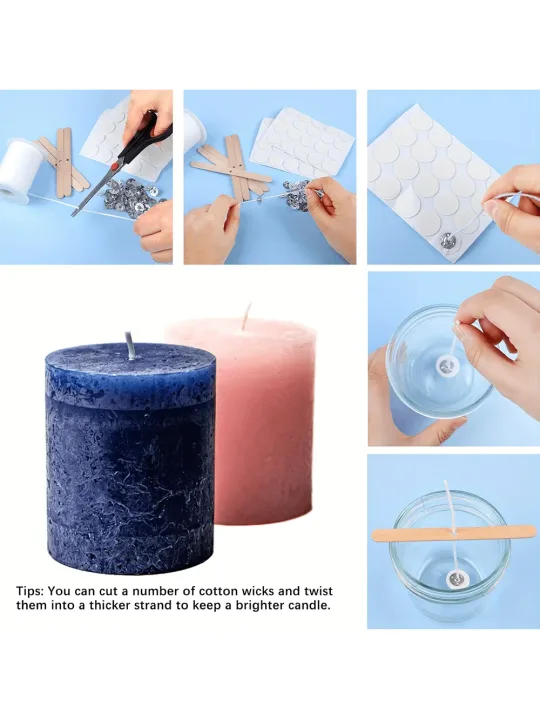 Tips: You can cut a number of cotton wicks and twist them into a thicker strand to keep a brighter candle.