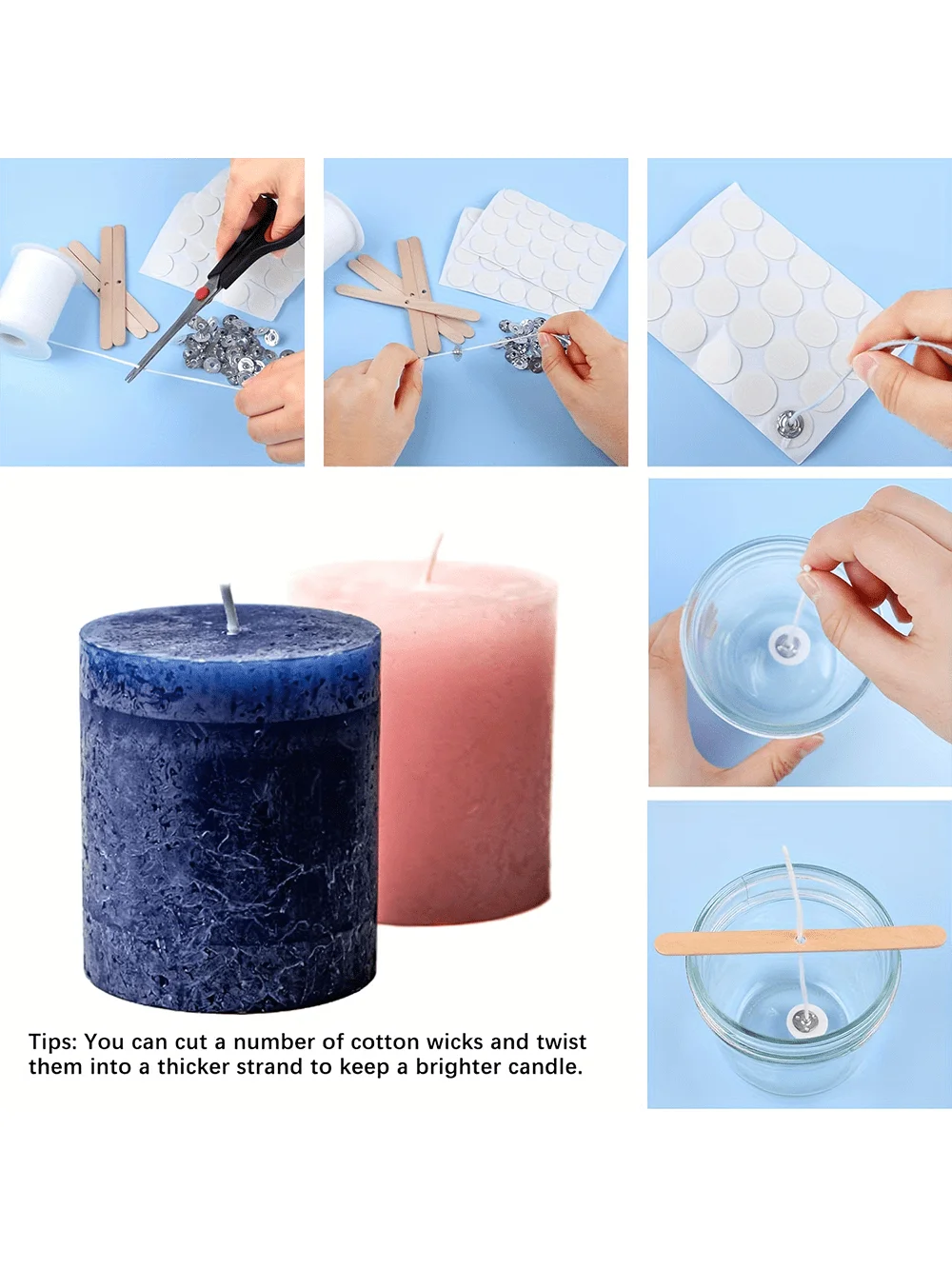 Tips: You can cut a number of cotton wicks and twist them into a thicker strand to keep a brighter candle.