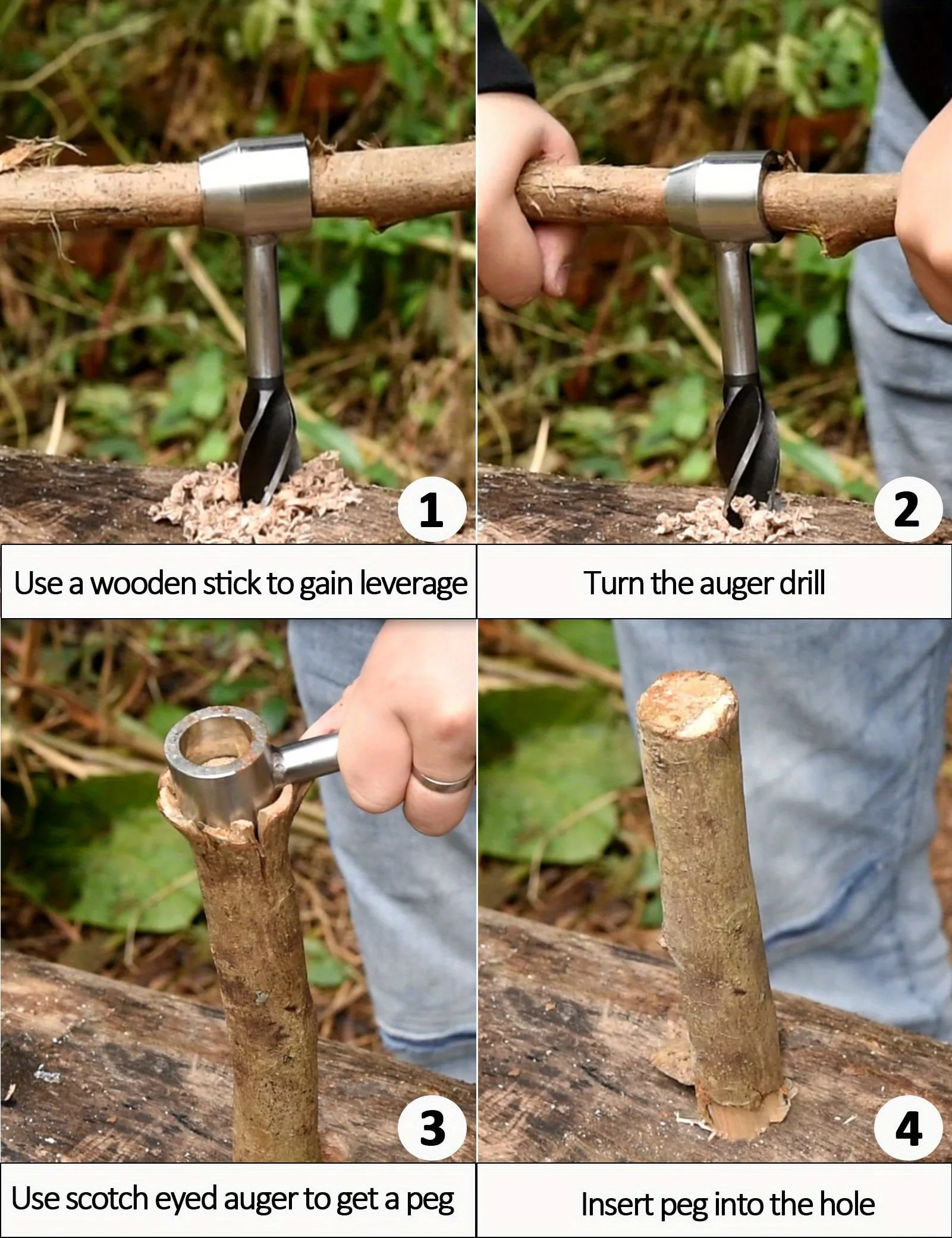 1

Use a wooden stick to gain leverage

2

Turn the auger drill

3

Use scotch eyed auger to get a peg

4

Insert peg into the hole