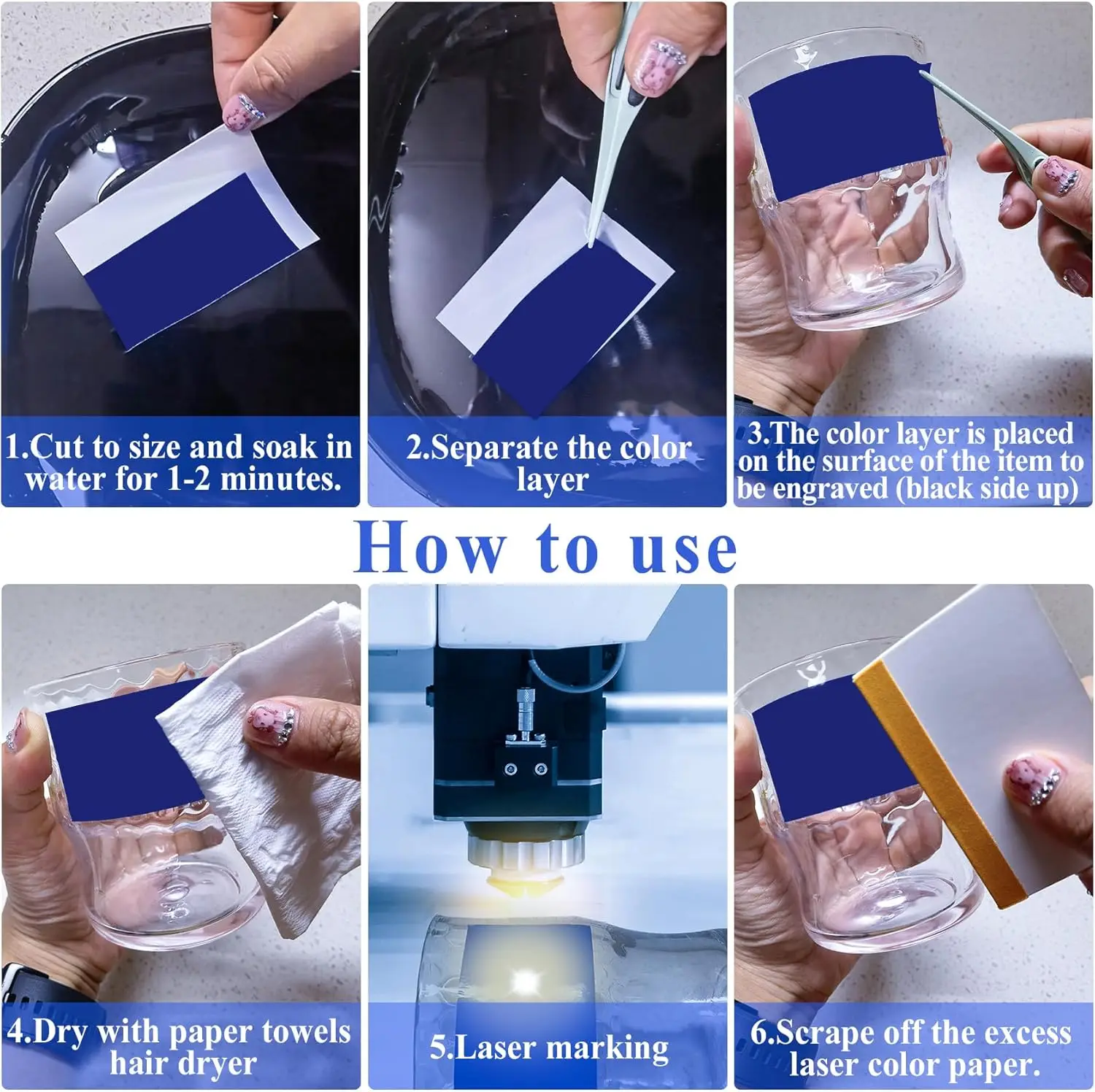 1.Cut to size and soak in water for 1-2 minutes.

2.Separate the color layer

3.The color layer is placed on the surface of the item to be engraved (black side up)

How to use

4.Dry with paper towels hair dryer

5.Laser marking

6.Scrape off the excess laser color paper.