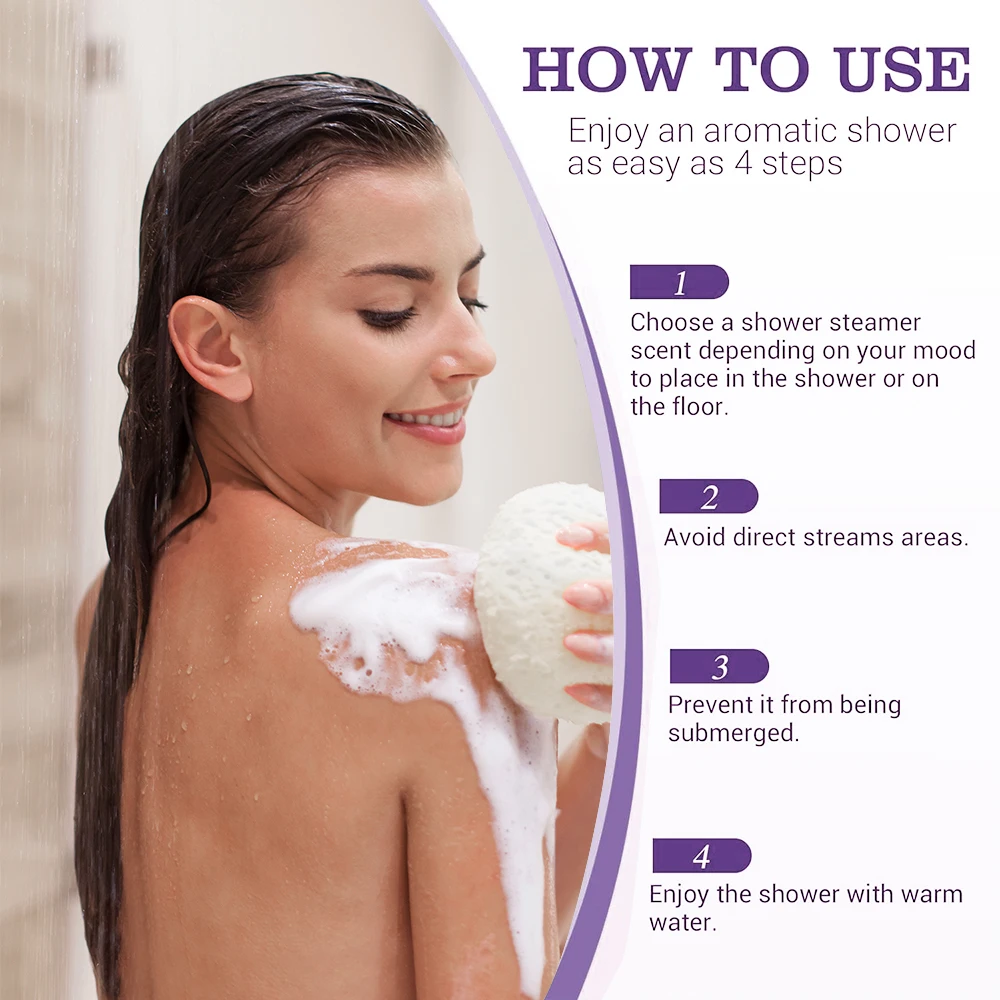 HOW TO USE

Enjoy an aromatic shower as easy as 4 steps

1

Choose a shower steamer scent depending on your mood to place in the shower or on the floor.

2

Avoid direct streams areas.

3

Prevent it from being submerged.

4

Enjoy the shower with warm water.