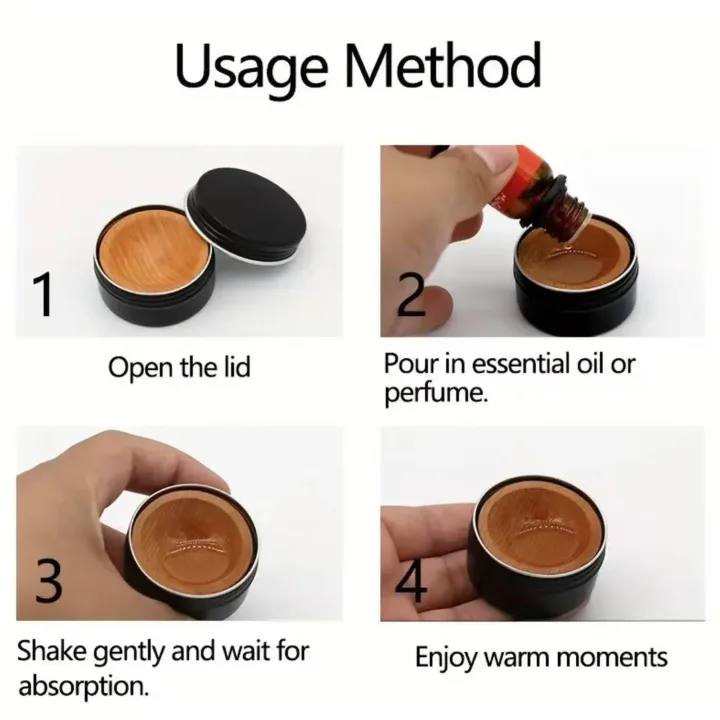 Usage Method

1

Open the lid

2

Pour in essential oil or perfume.

3

Shake gently and wait for absorption.

4

Enjoy warm moments