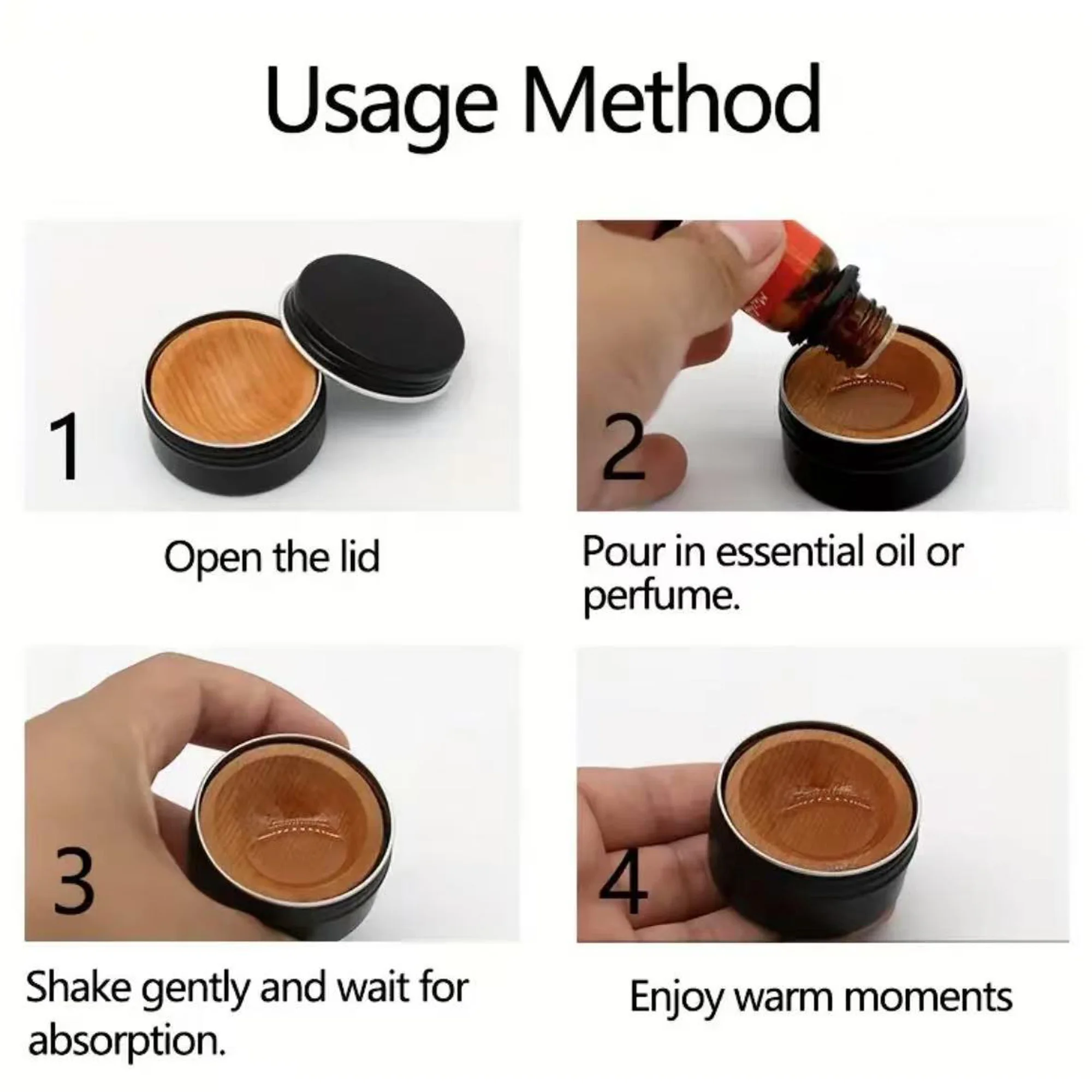 Usage Method

1

Open the lid

2

Pour in essential oil or perfume.

3

Shake gently and wait for absorption.

4

Enjoy warm moments