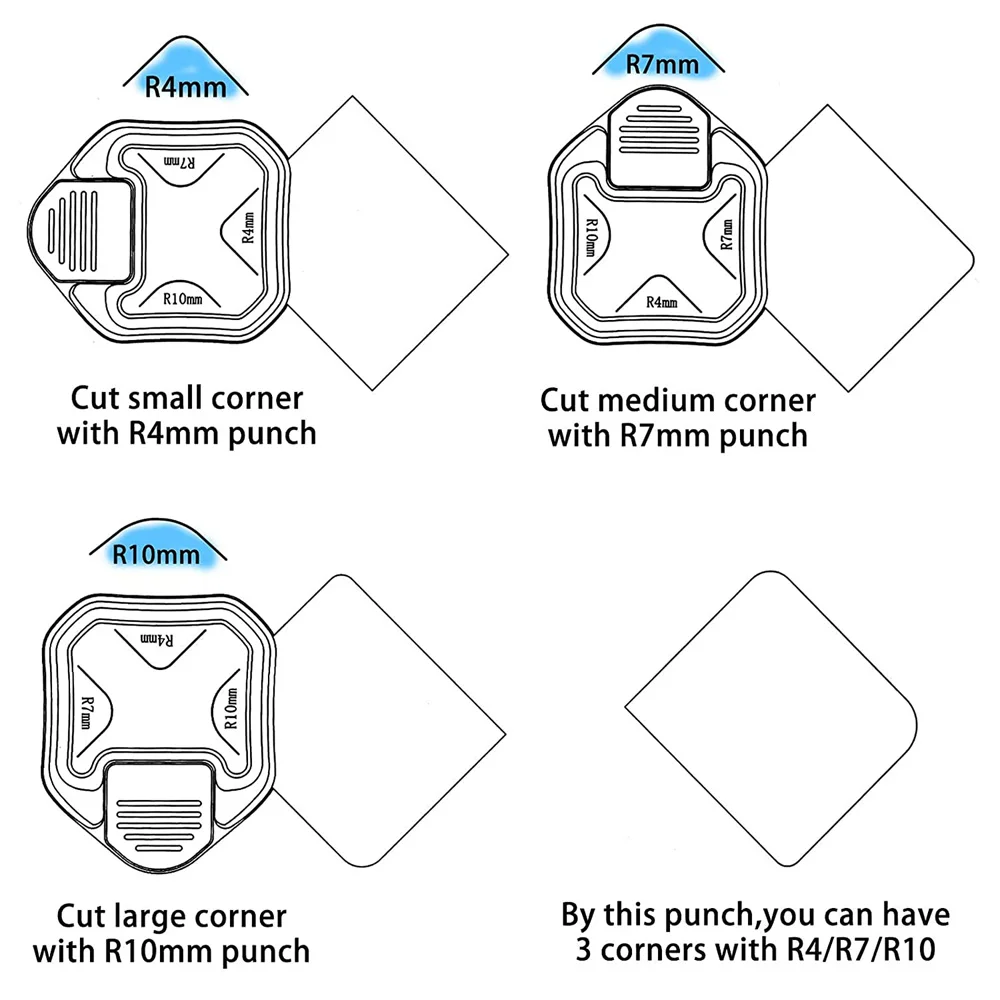 R4mm

R7mm

R4mm

R10mm

Cut small corner with R4mm punch

R7mm

R10mm

R7mm

R4mm

Cut medium corner with R7mm punch

R10mm

R4mm

R7mm

R10mm

Cut large corner with R10mm punch

By this punch,you can have 3 corners with R4/R7/R10